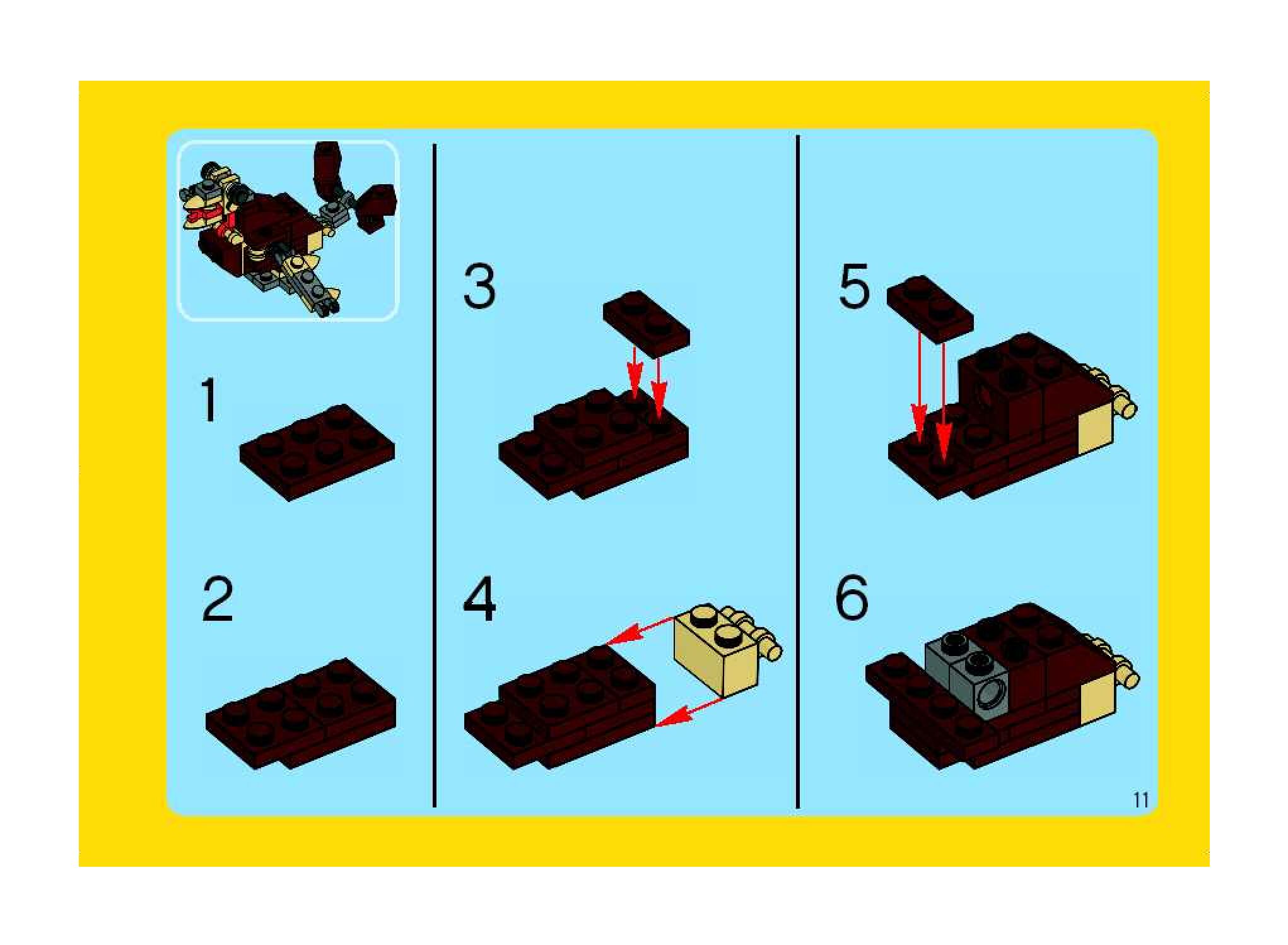 1

2

3

4

5

6

11