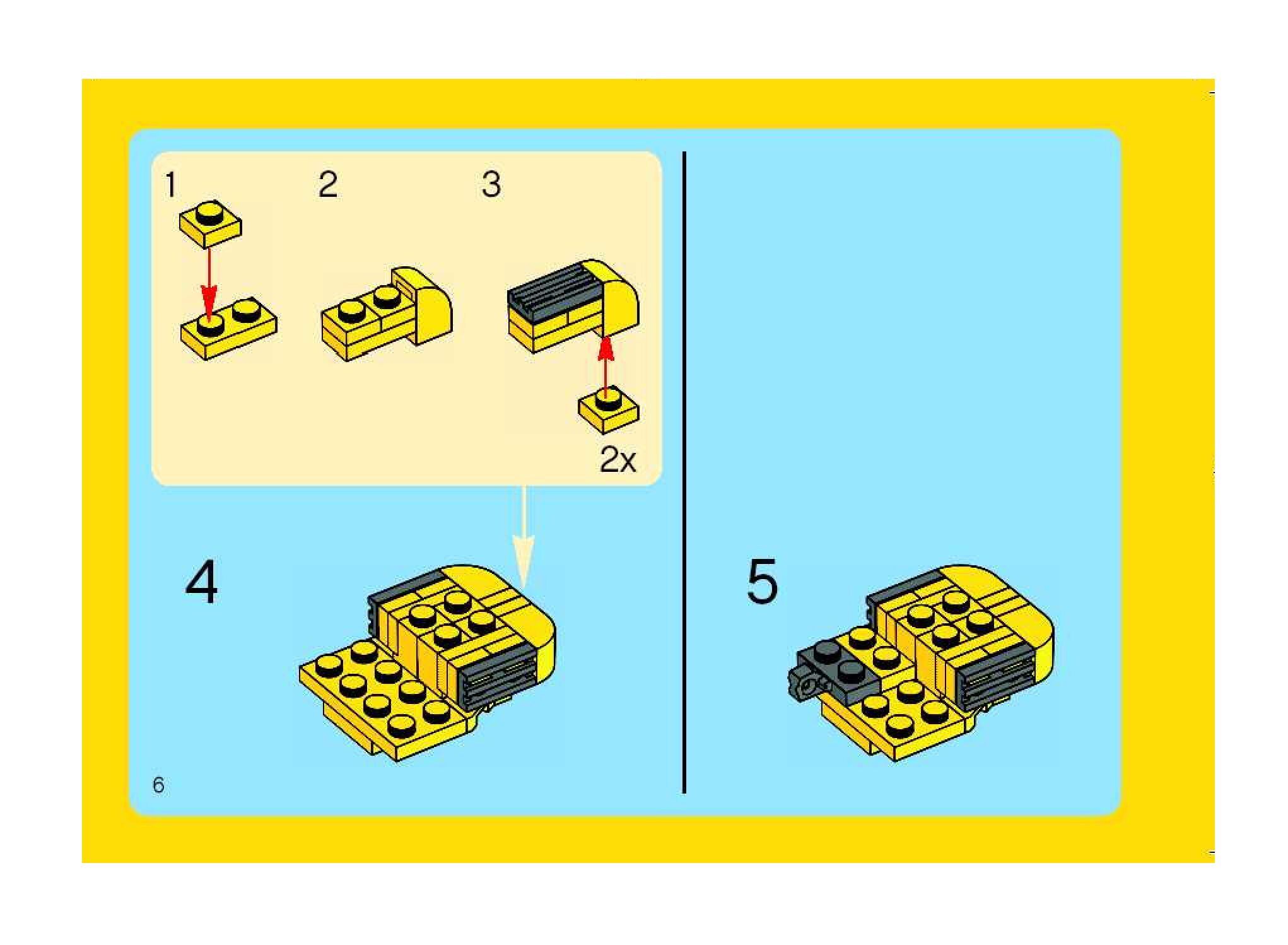 1

2

3

2x

4

5

6