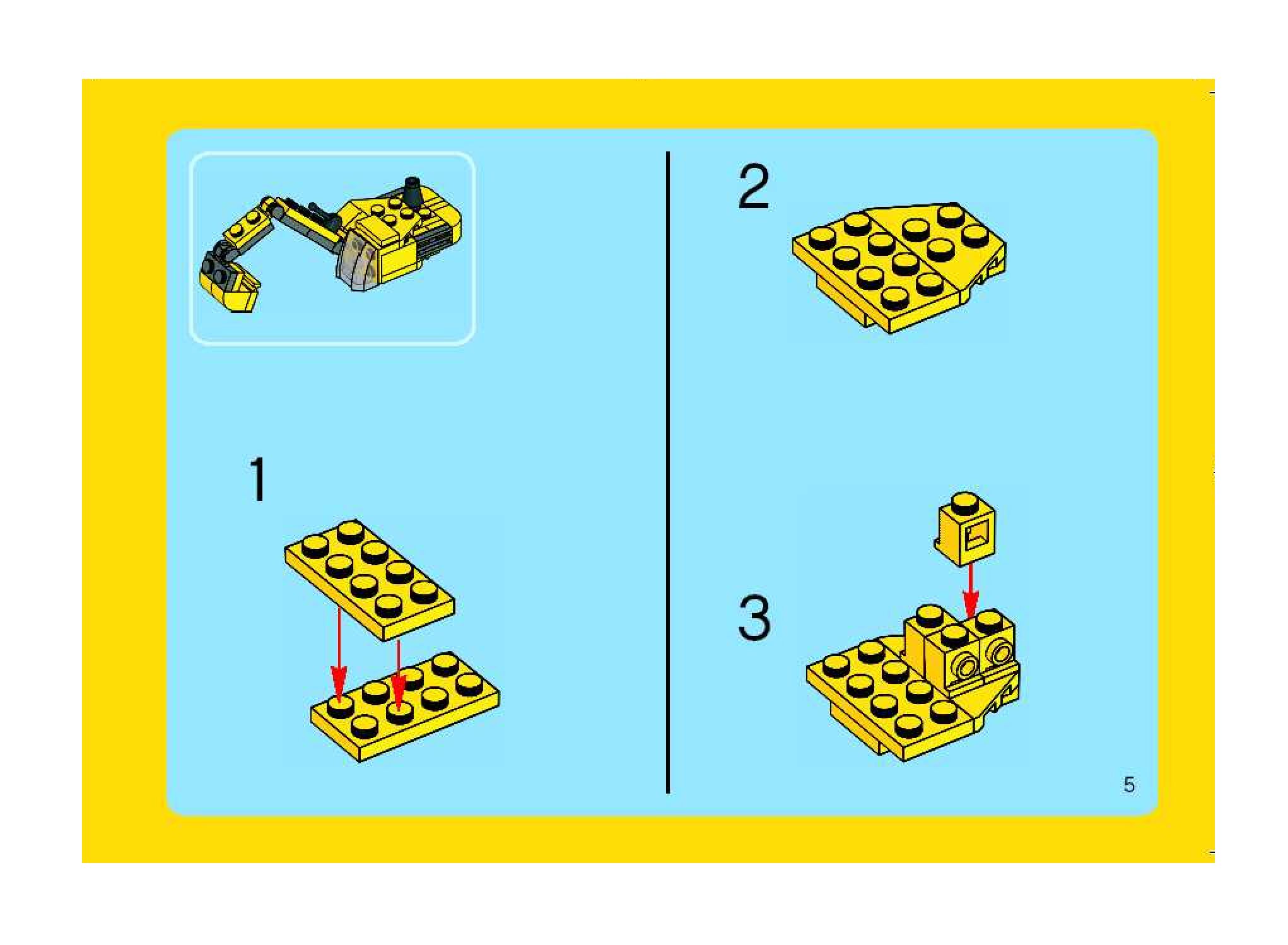 1

2

3

5