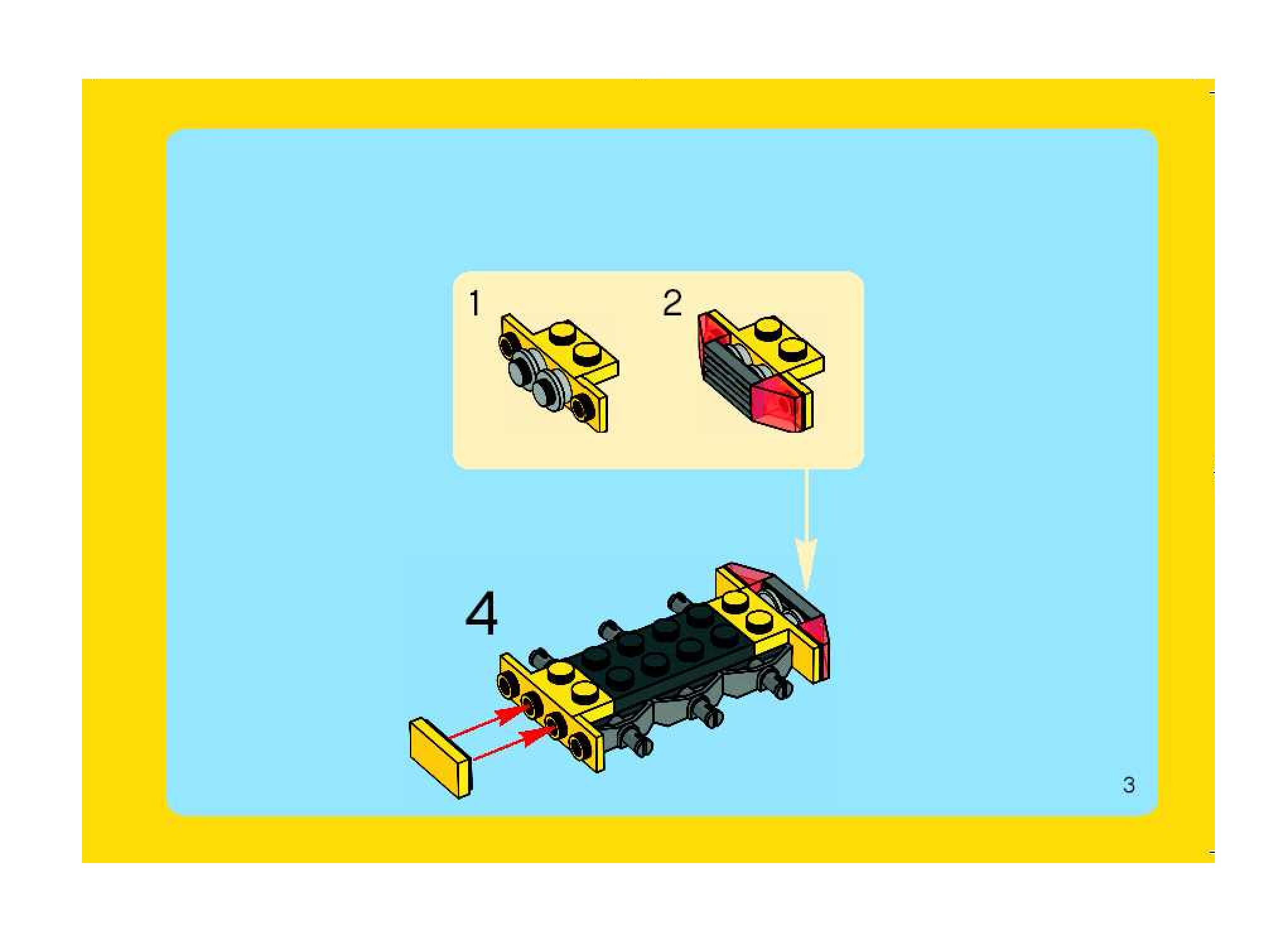 1

2

4

3