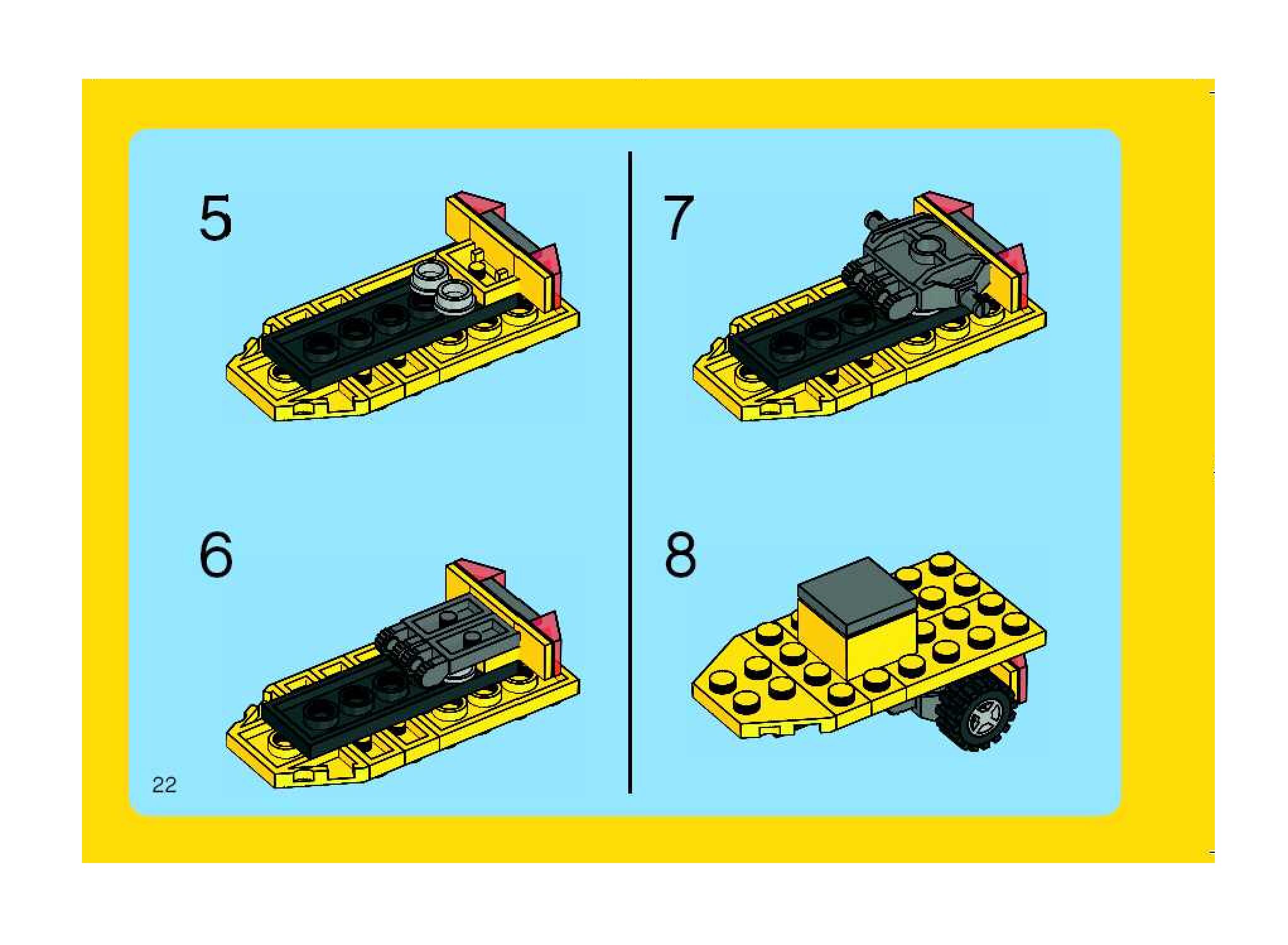 5

6

22

7

8