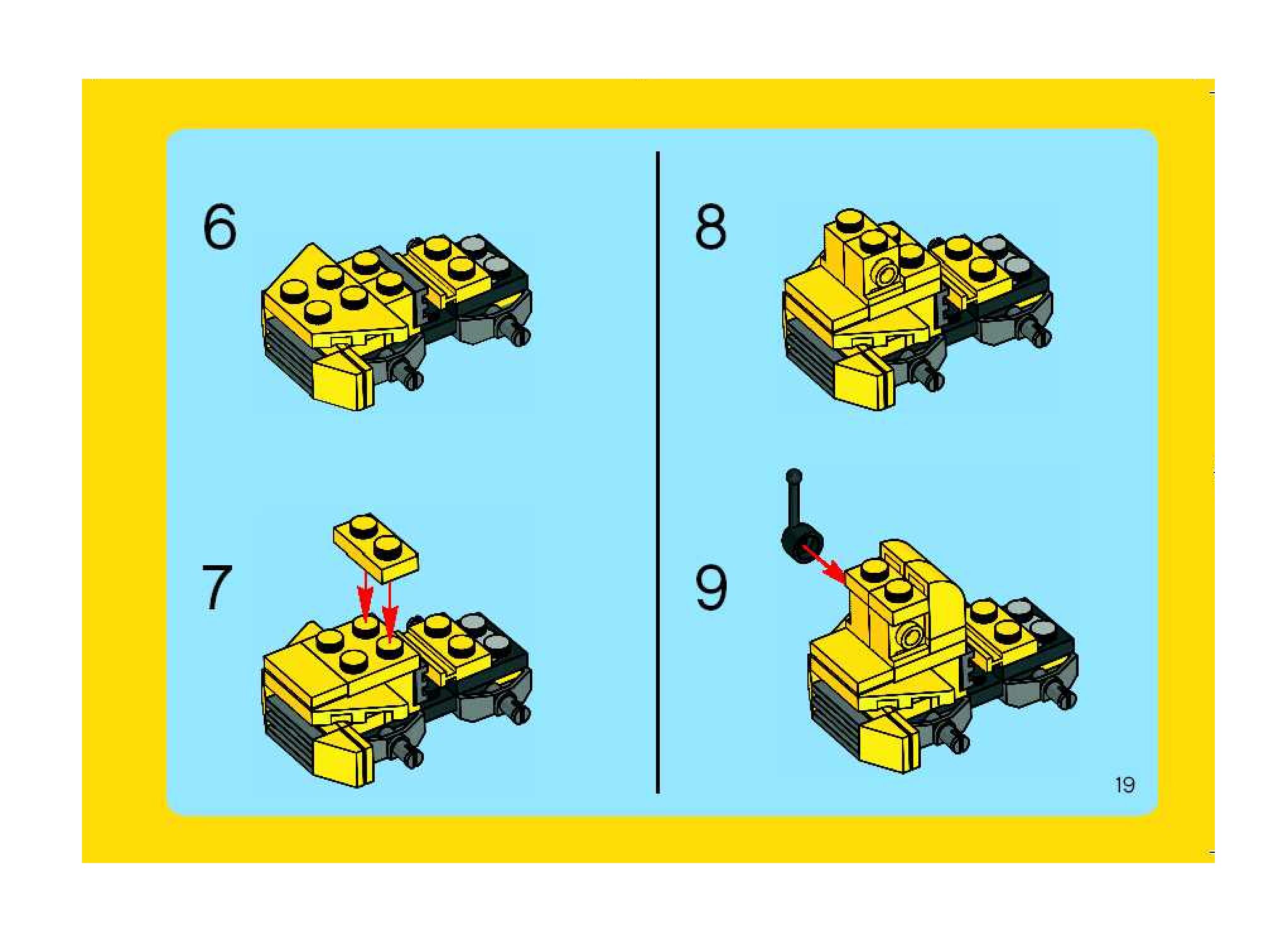 6

7

8

9

19