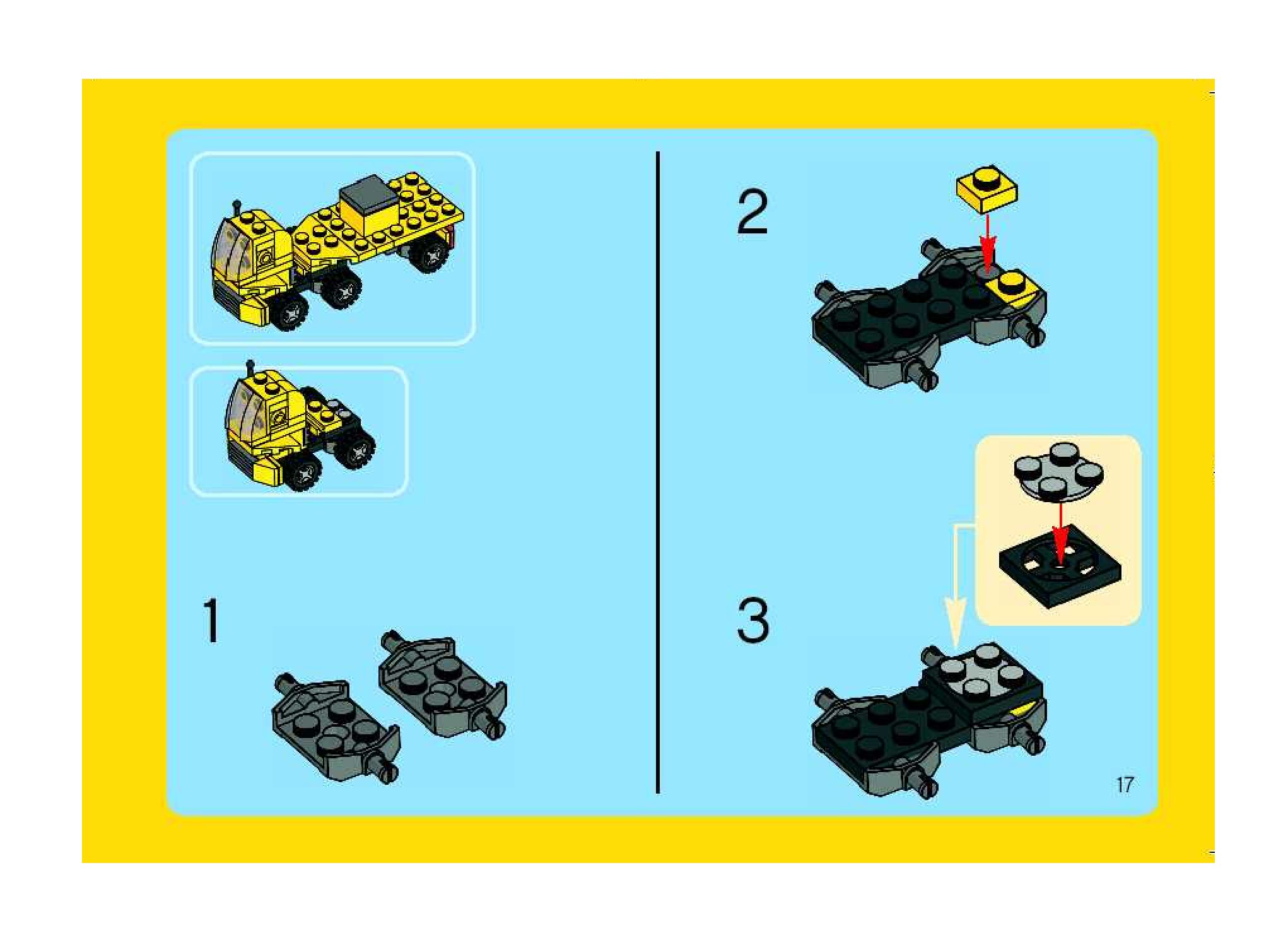 1

2

3

17