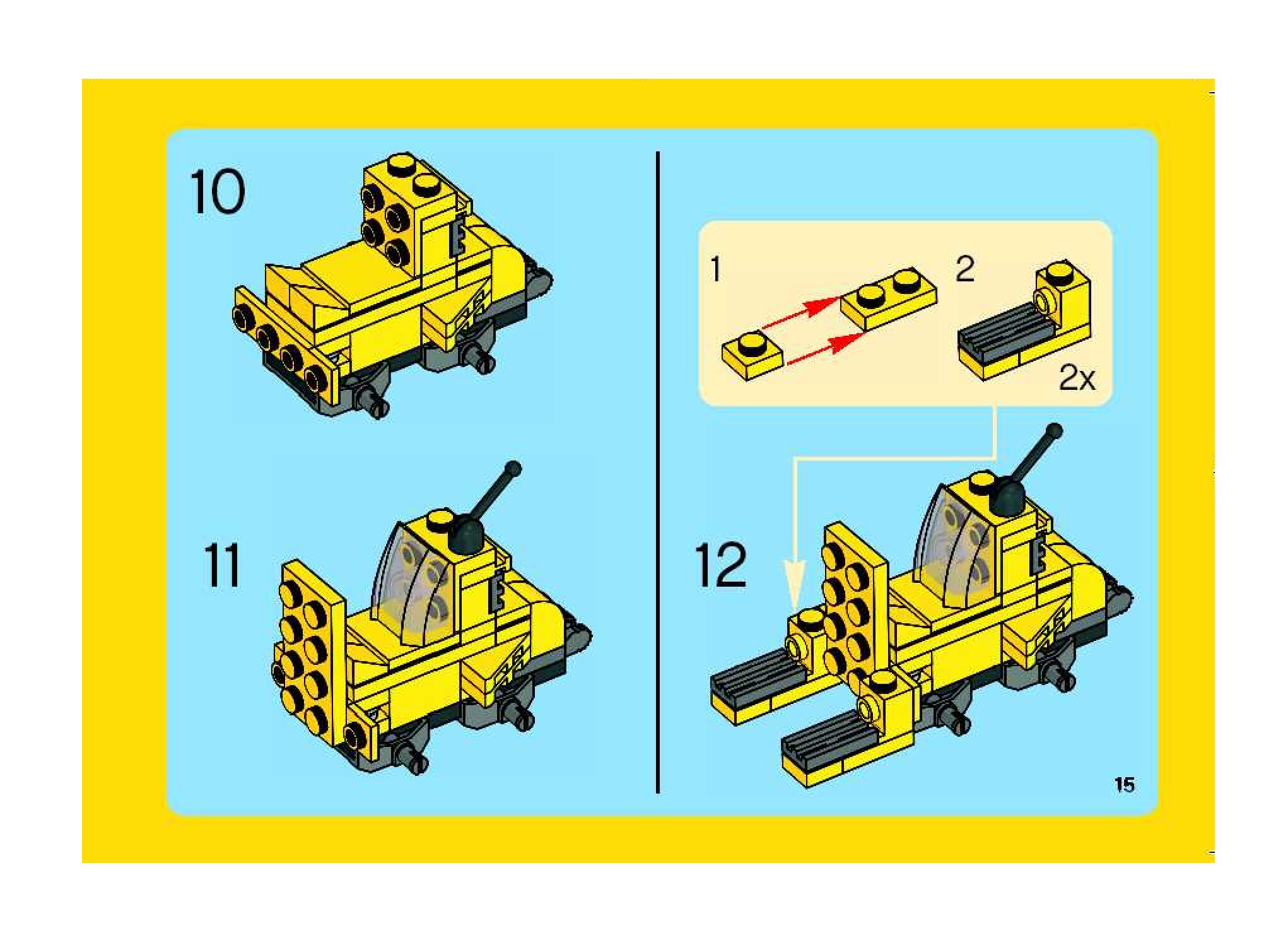 10

11

1

2

2x

12

15