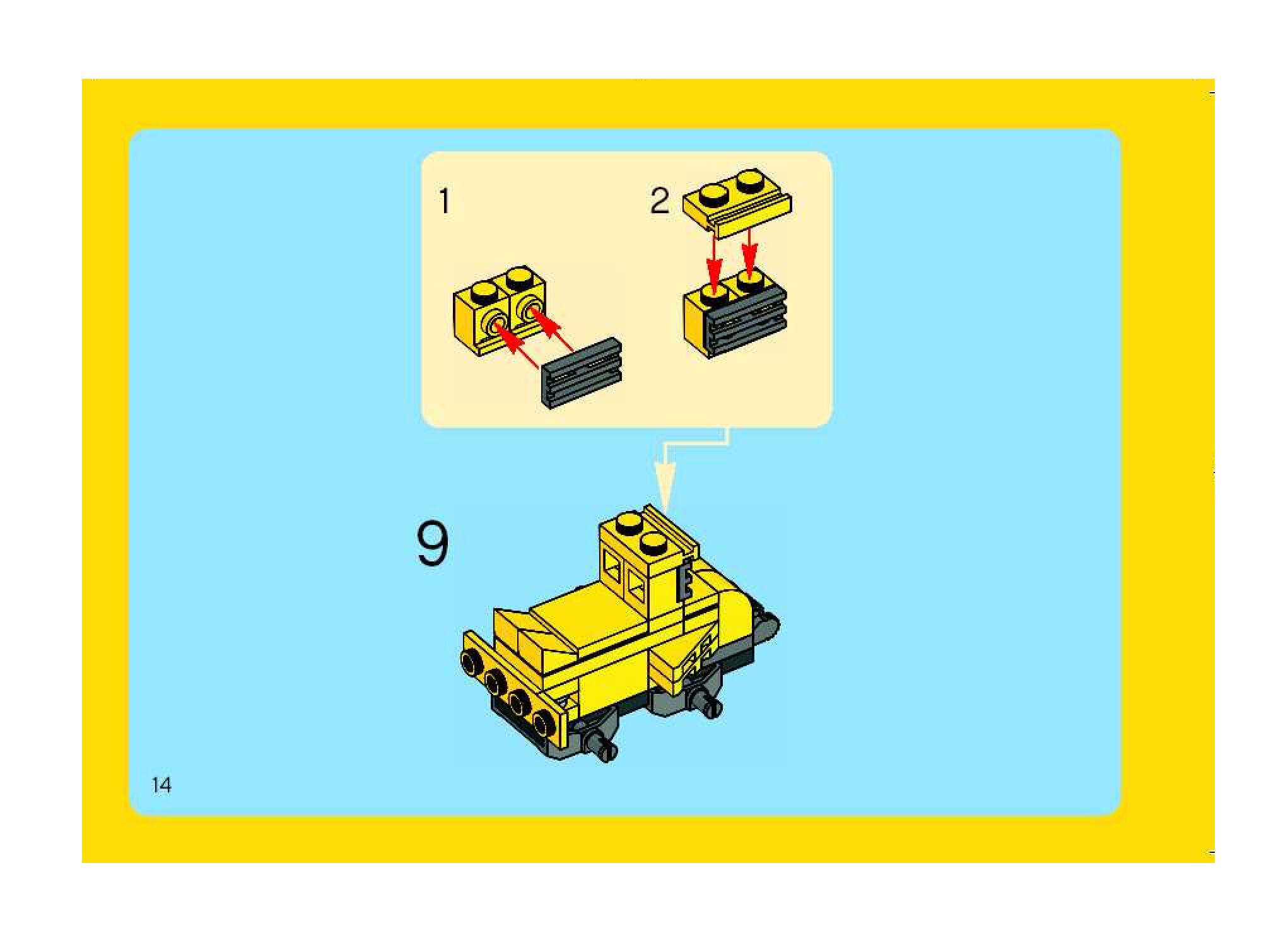 1

2

9

14