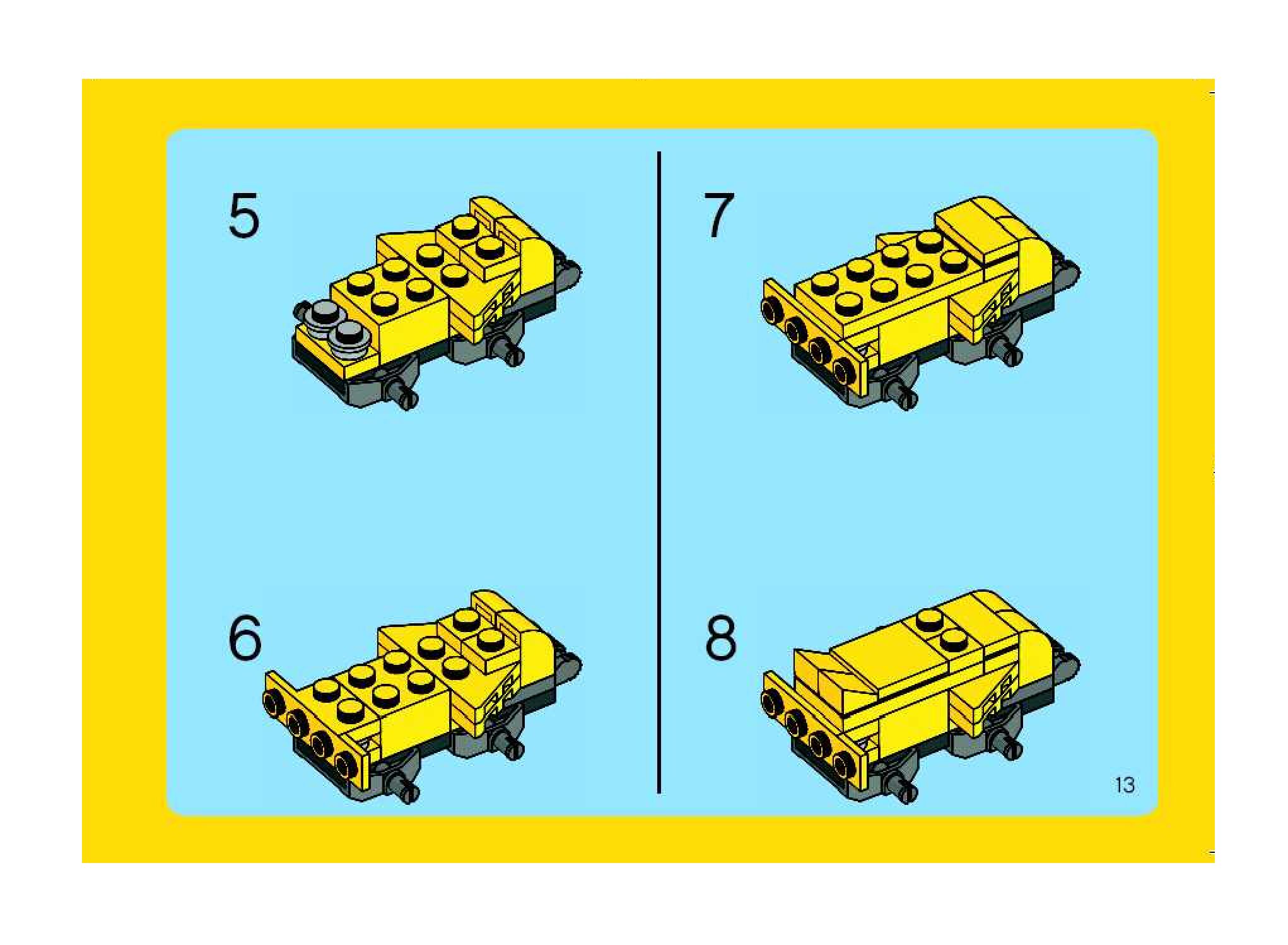 5

6

7

8

13