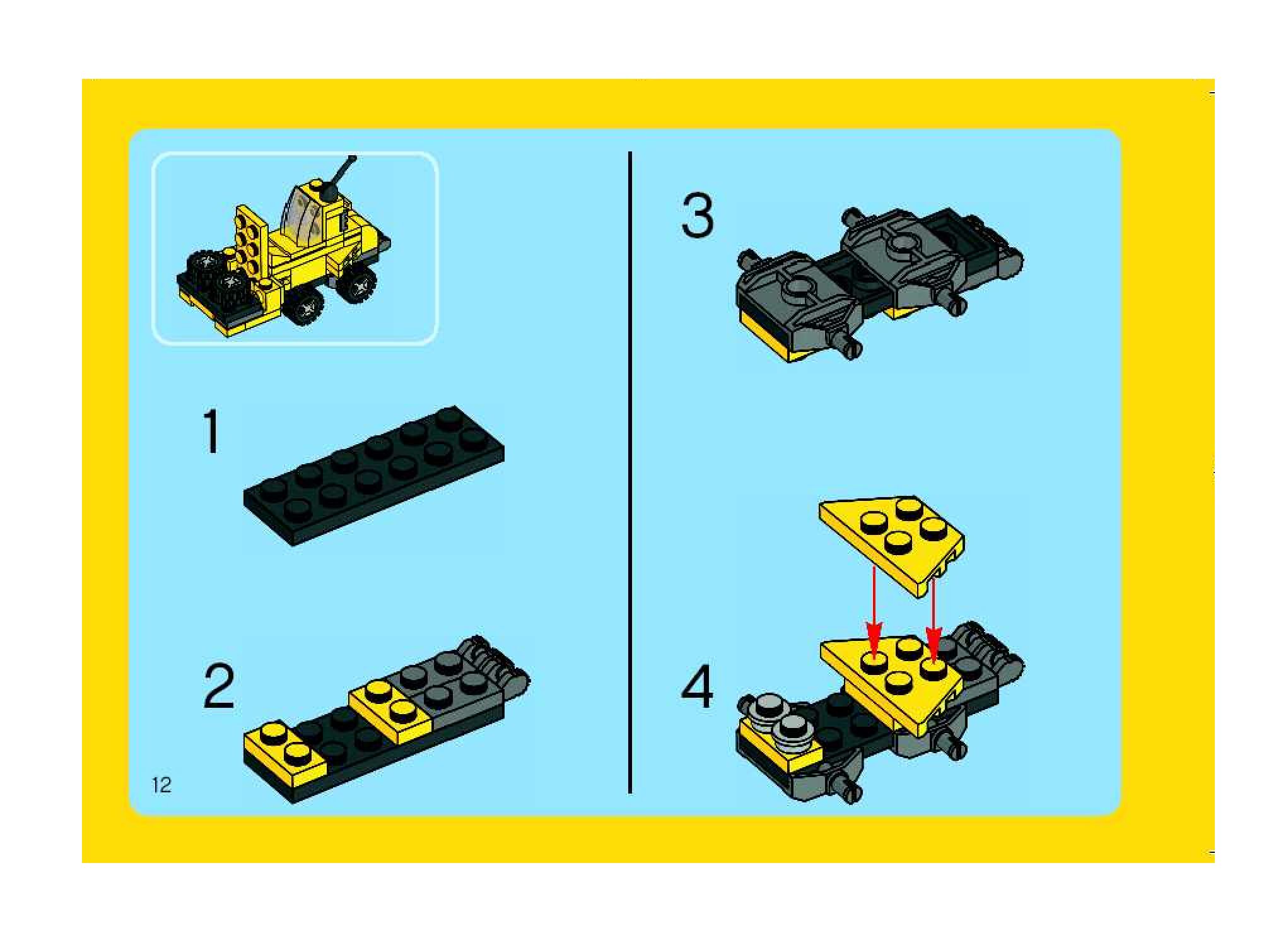 1

2

12

3

4