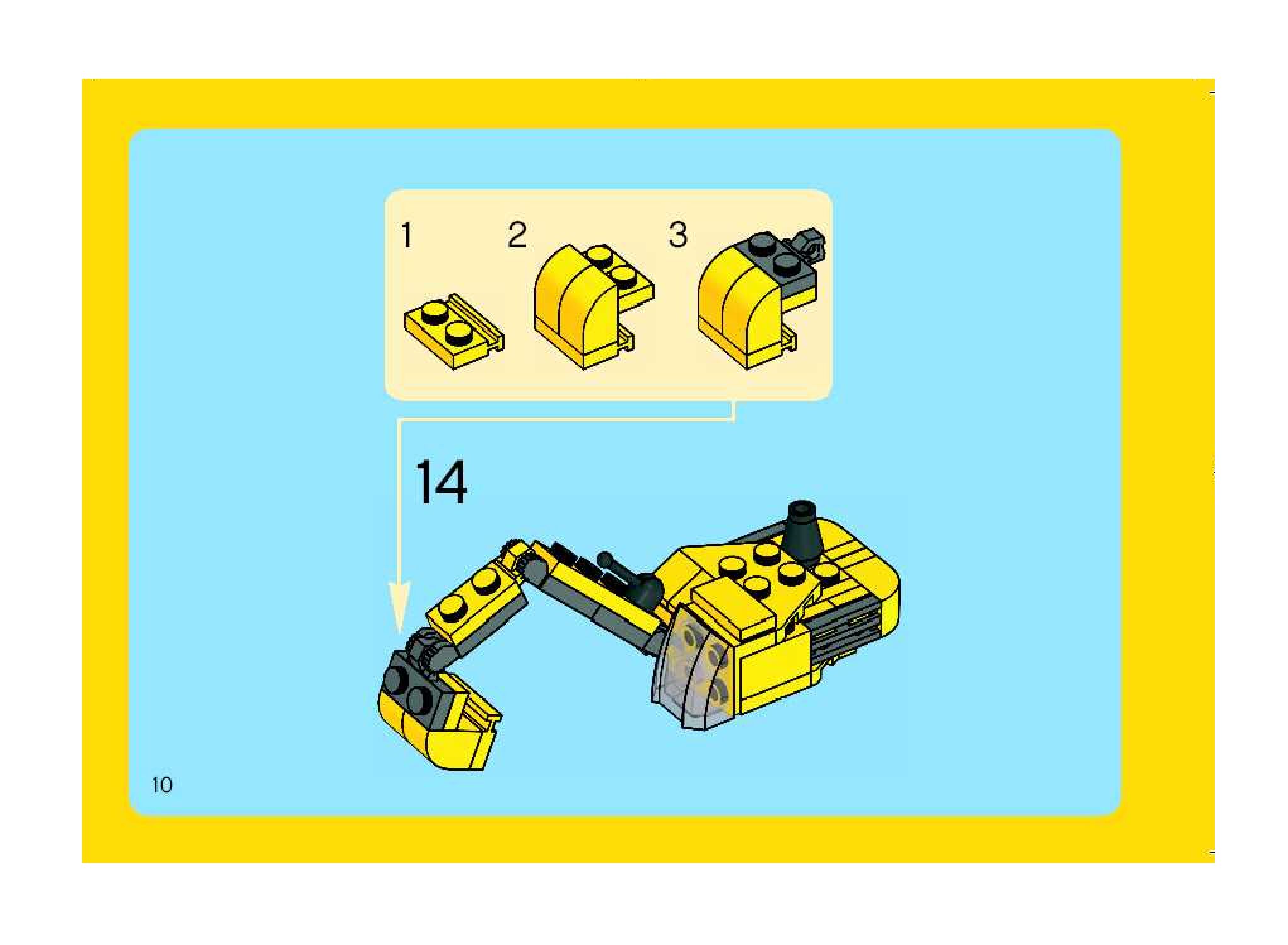 1
2
3

14

10