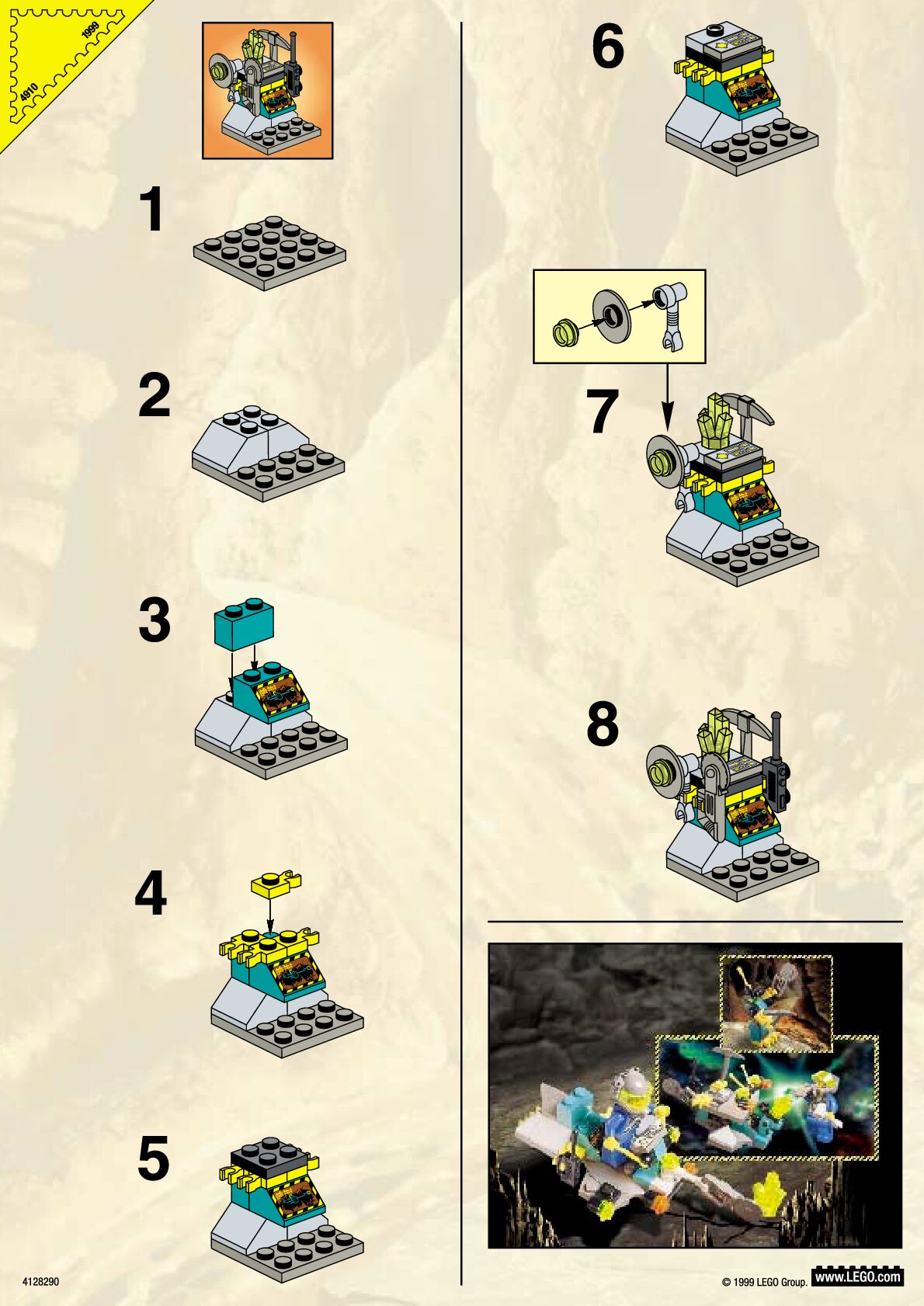 4910
1999

1

2

3

4

5

6

7

8

4128290

© 1999 LEGO Group. www.LEGO.com