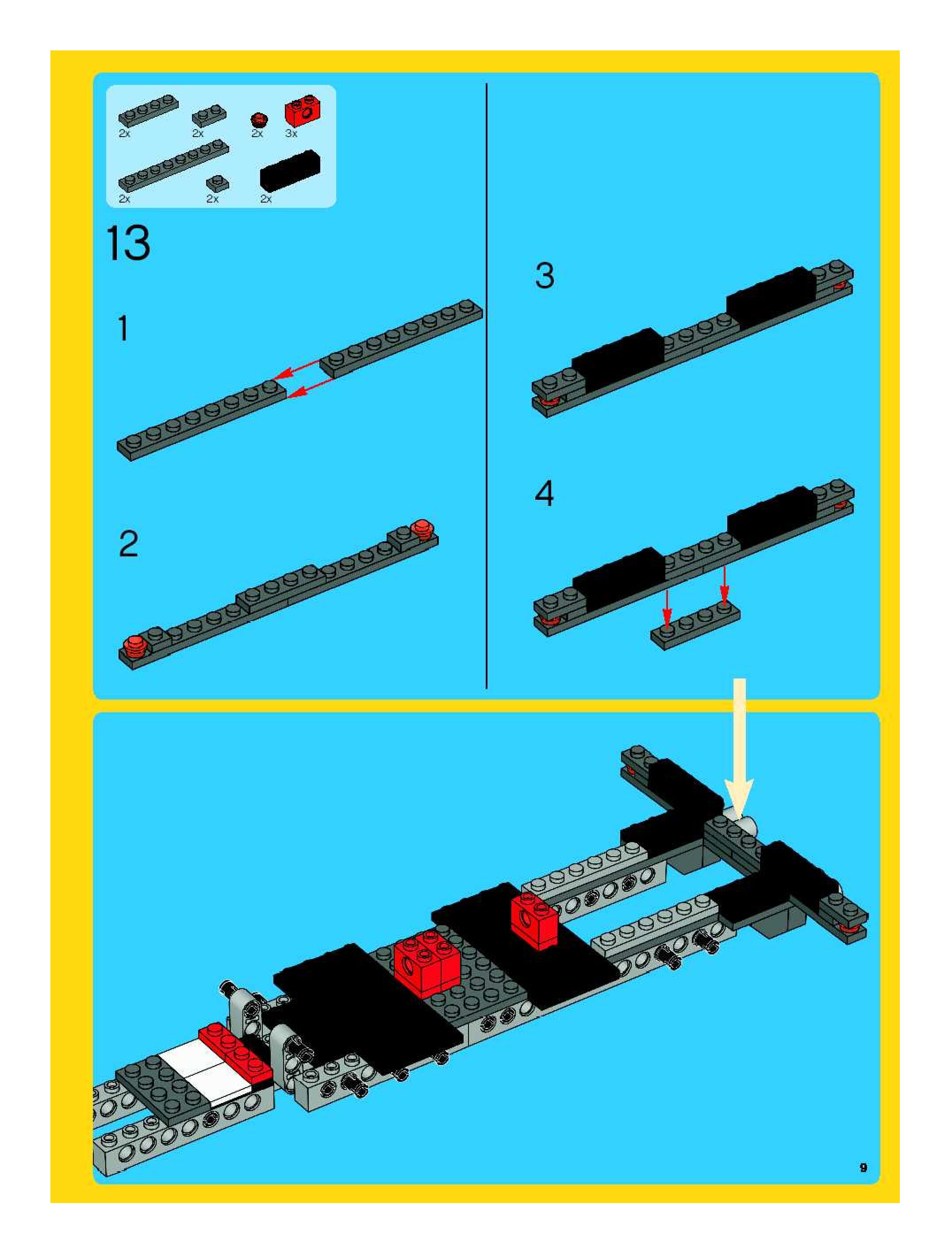 2x 2x 2x 3x

2x 2x 2x

13

1

2

3

4

9