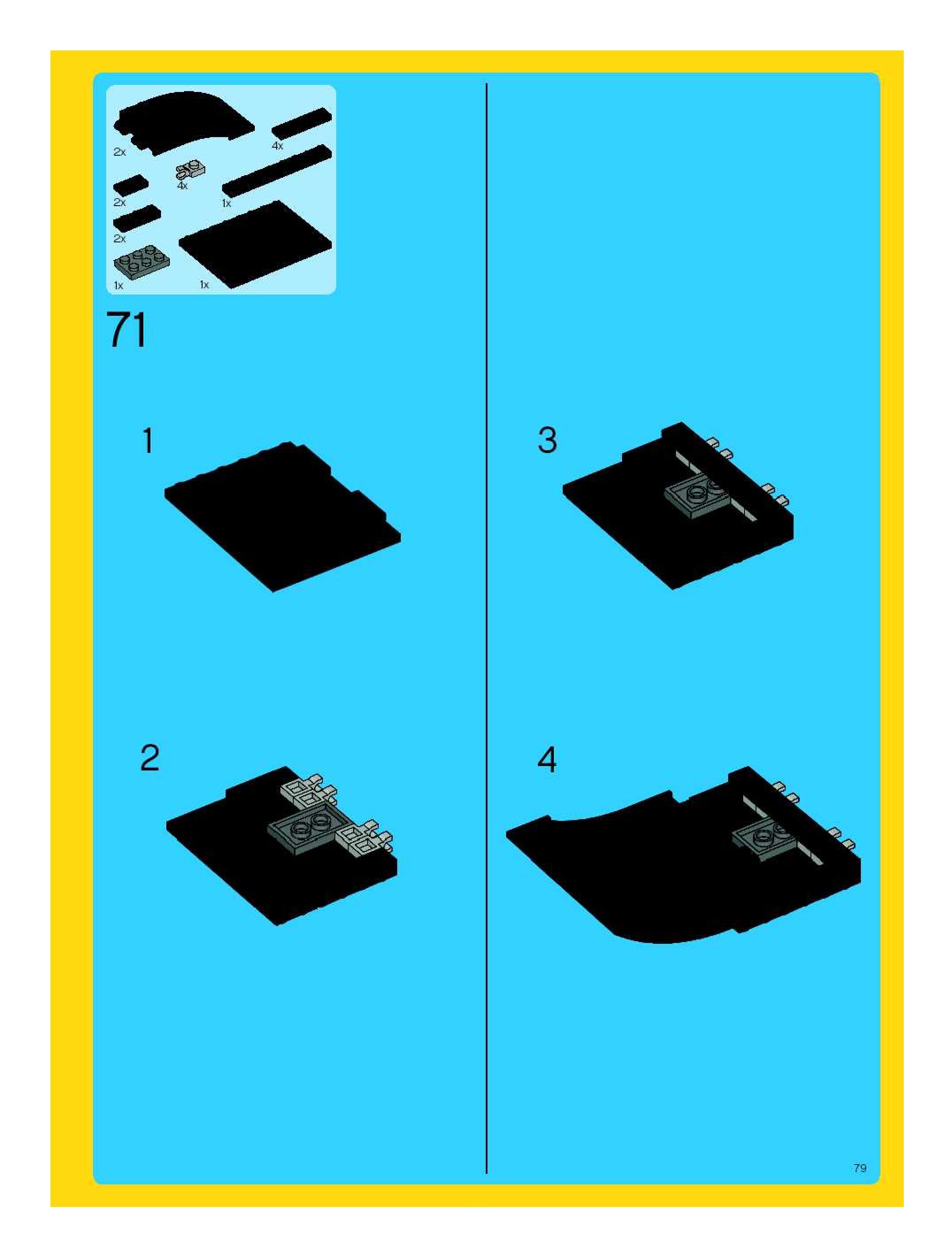 2x

4x

4x

2x

1x

2x

1x

1x

71

1

2

3

4

79