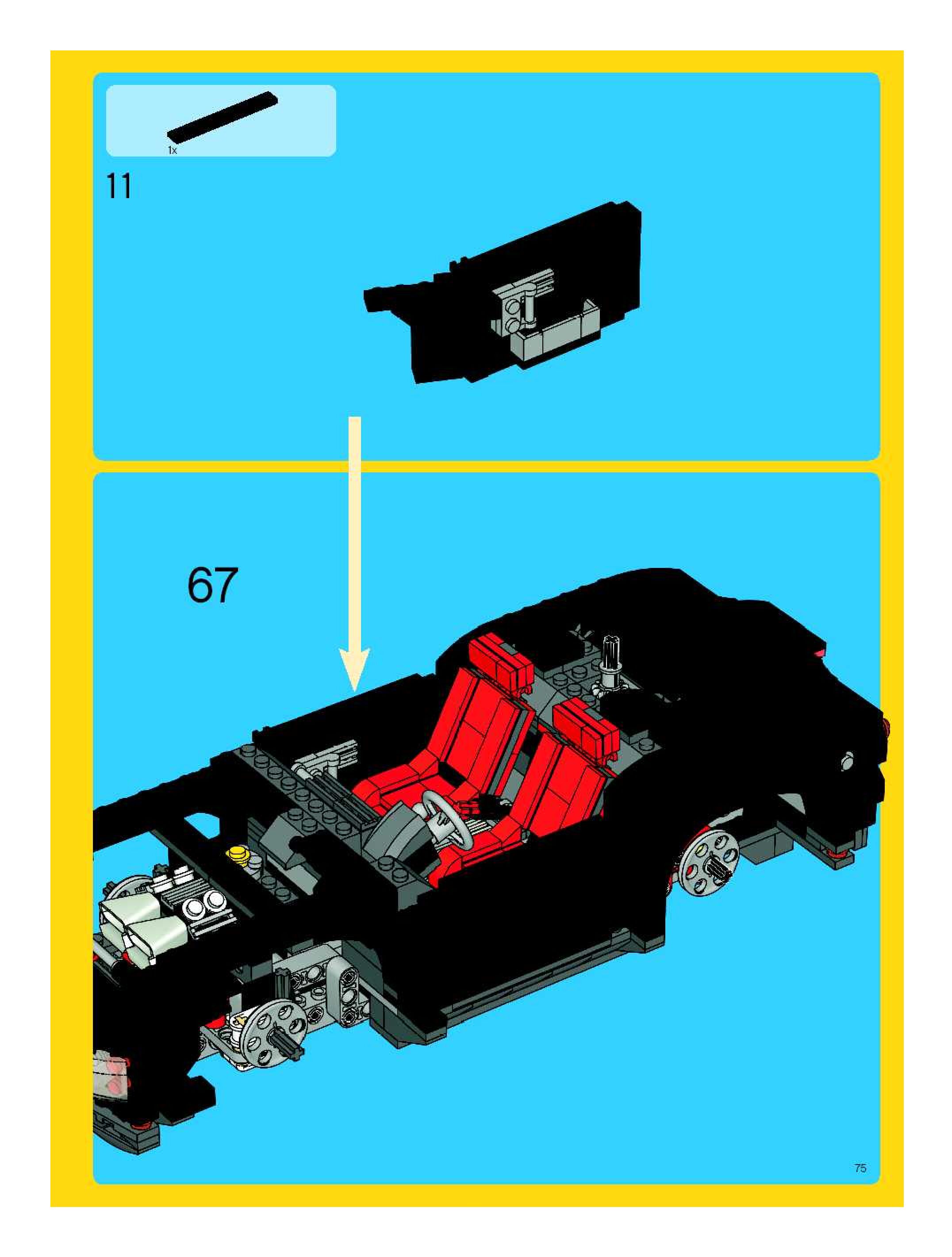 1x

11

67

75