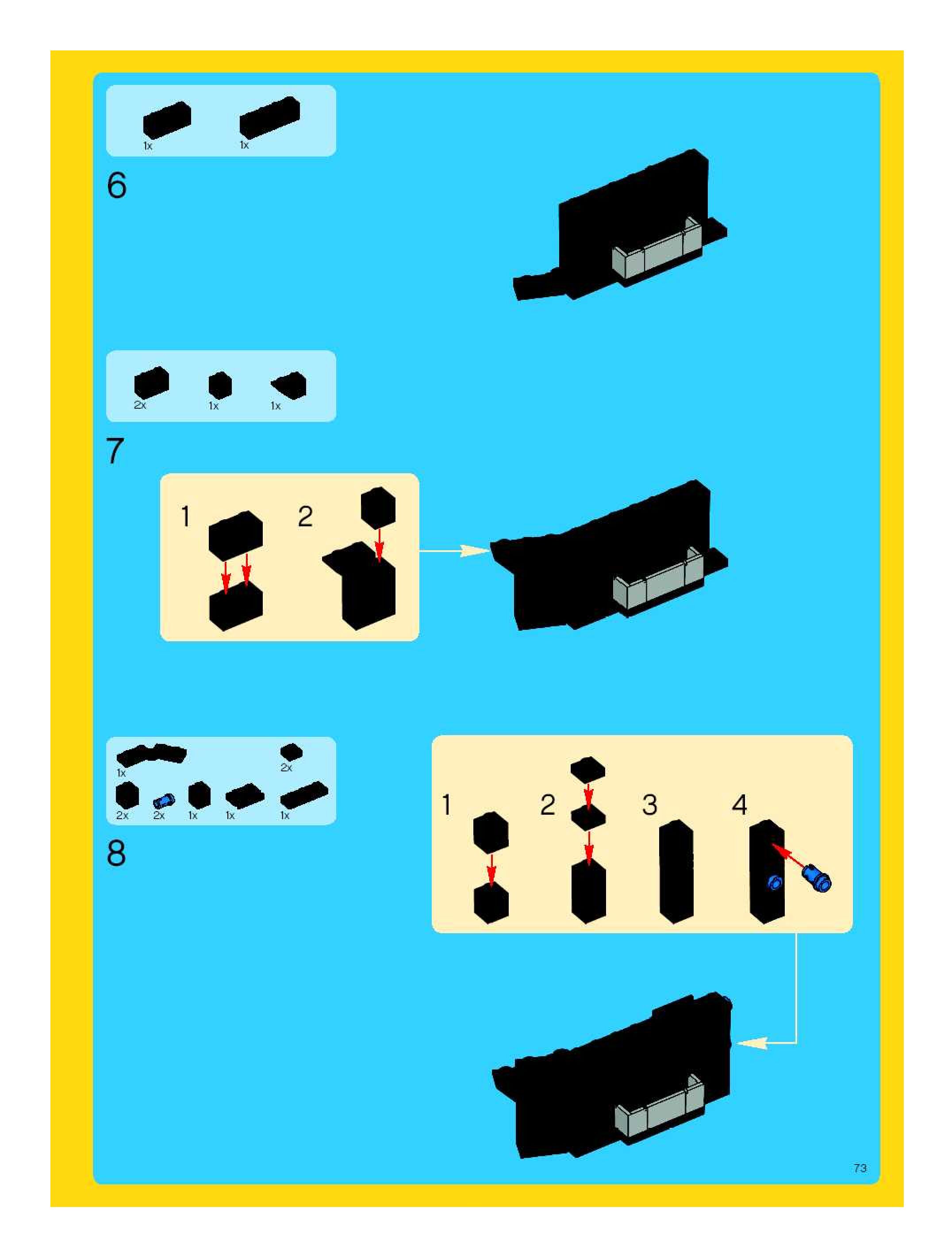 1x 1x

6

2x 1x 1x

7

1 2

1x 2x
2x 2x 1x 1x 1x

8

1 2 3 4

73