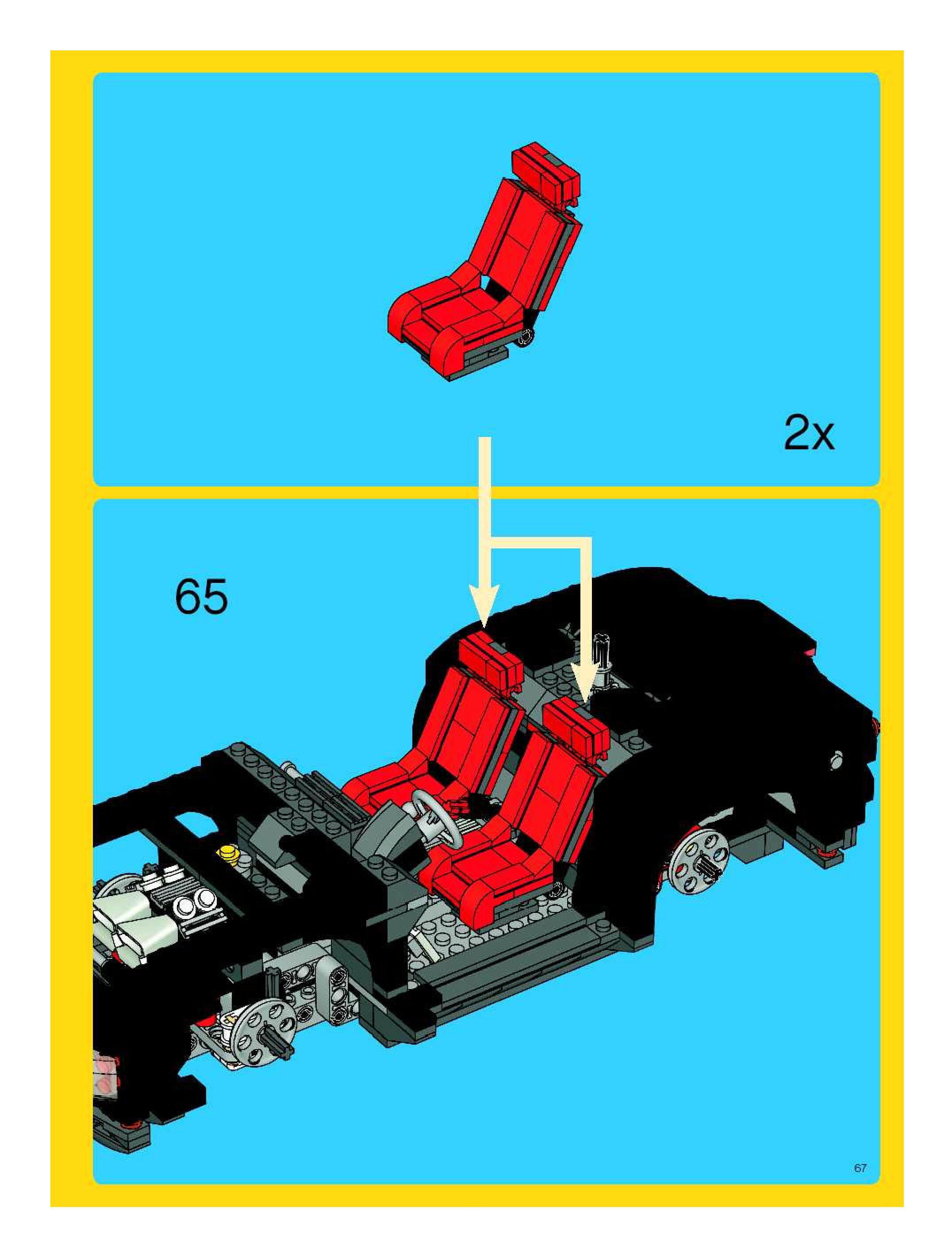 2x

65

67