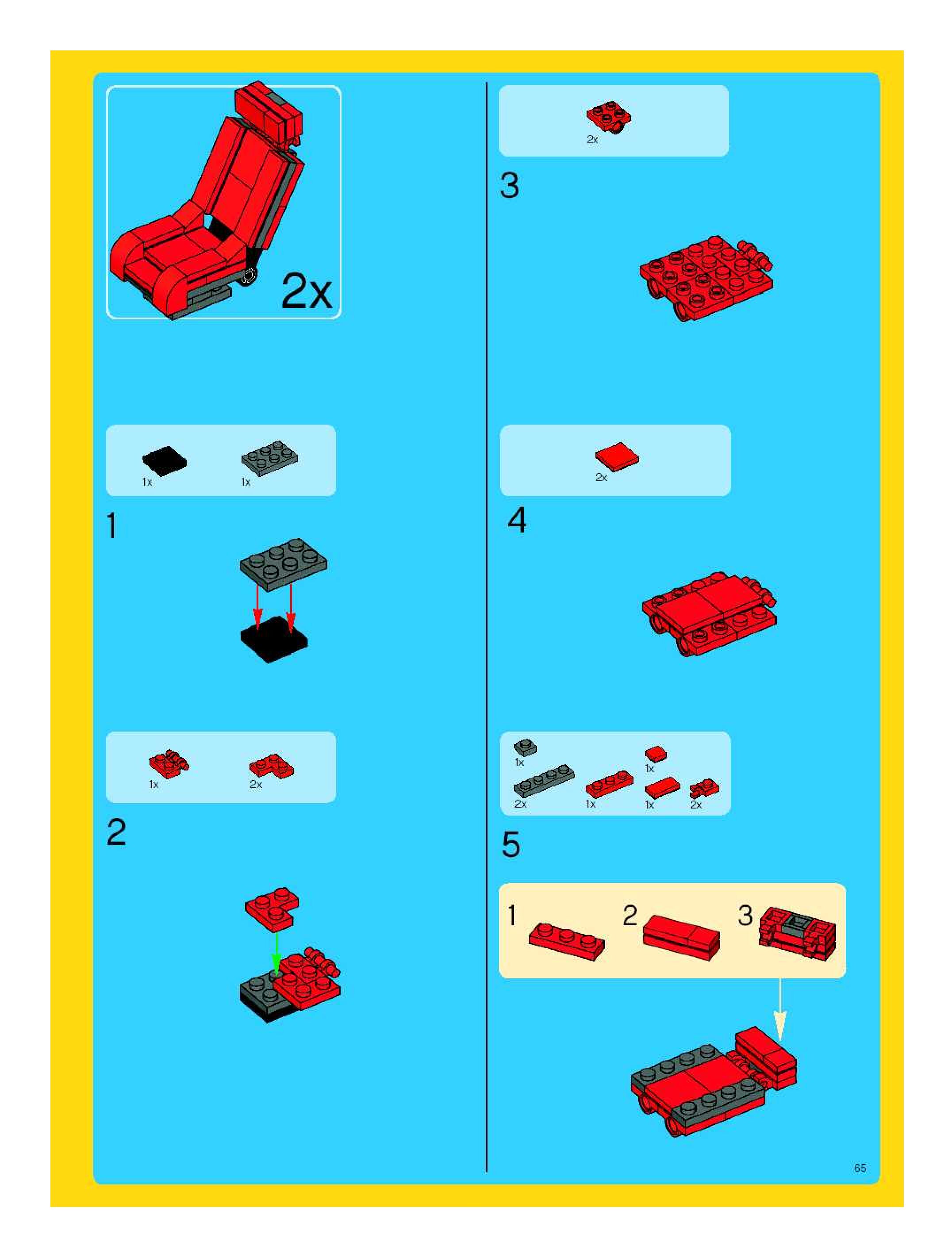 2x

1x
1x

1

1x
2x

2

2x

3

2x

4

1x
1x
2x
1x
1x
2x

5

1
2
3

65