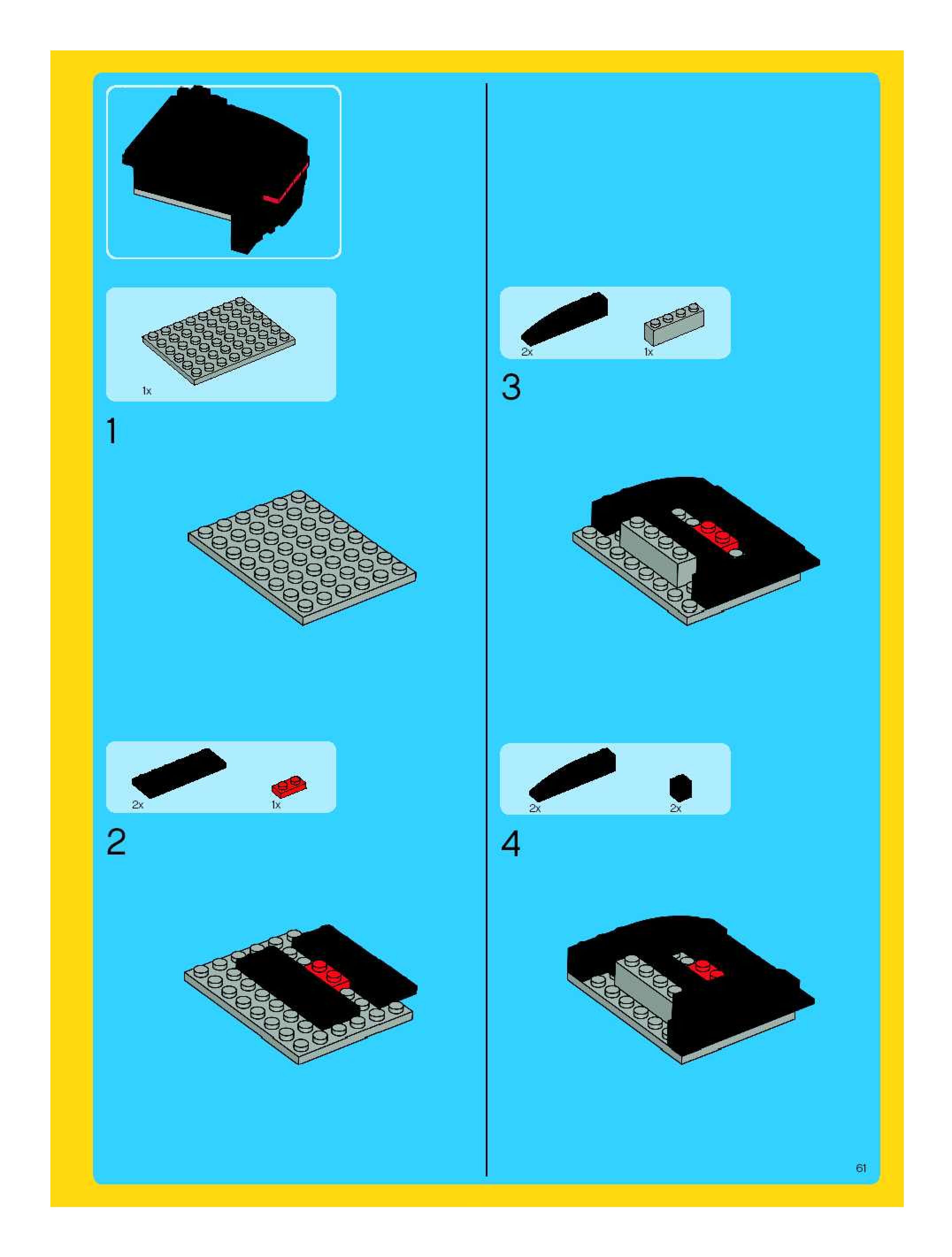 1x

1

2x 1x

2

2x 1x

3

2x 2x

4

61