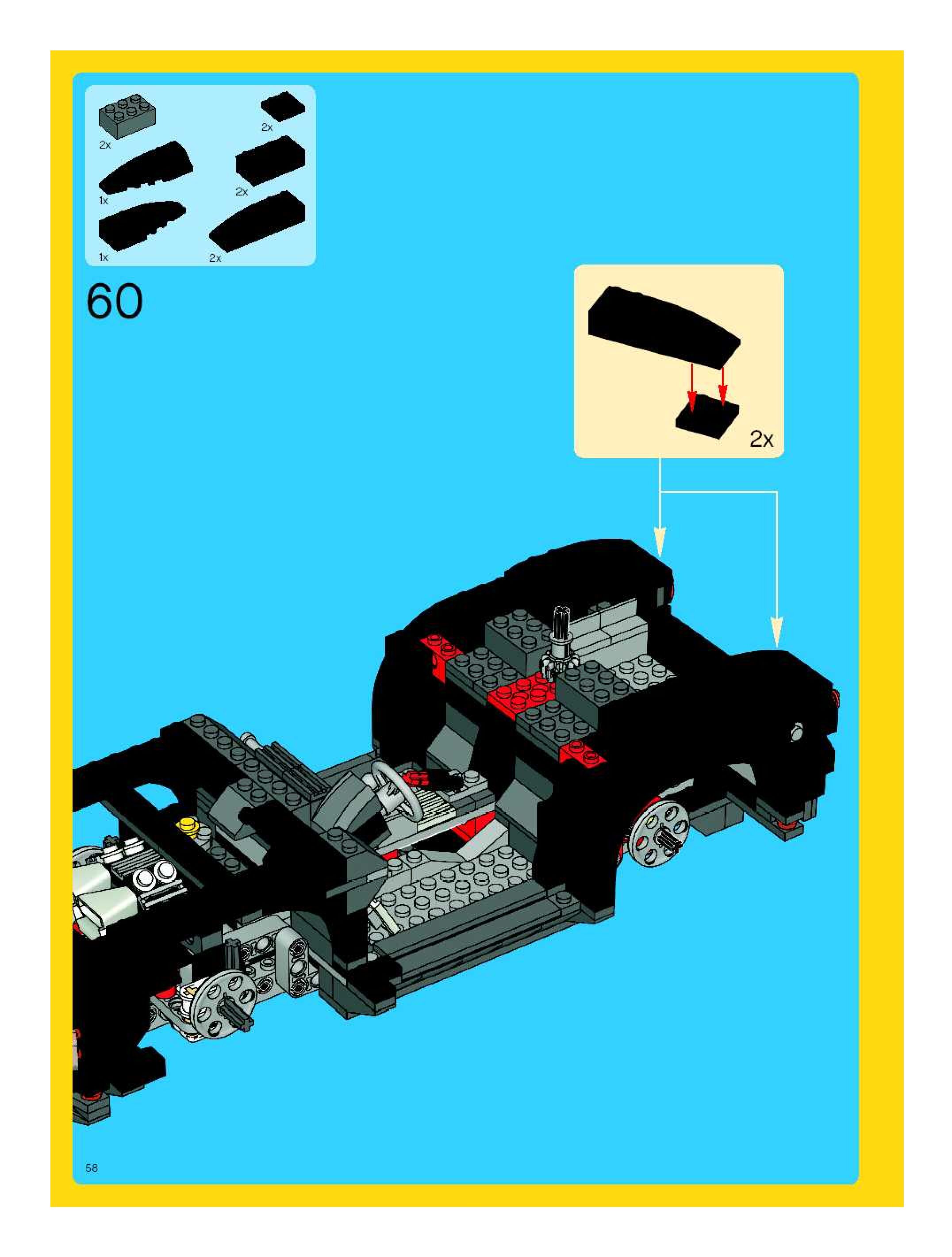 2x
2x
1x
2x
1x
2x

60

2x

58