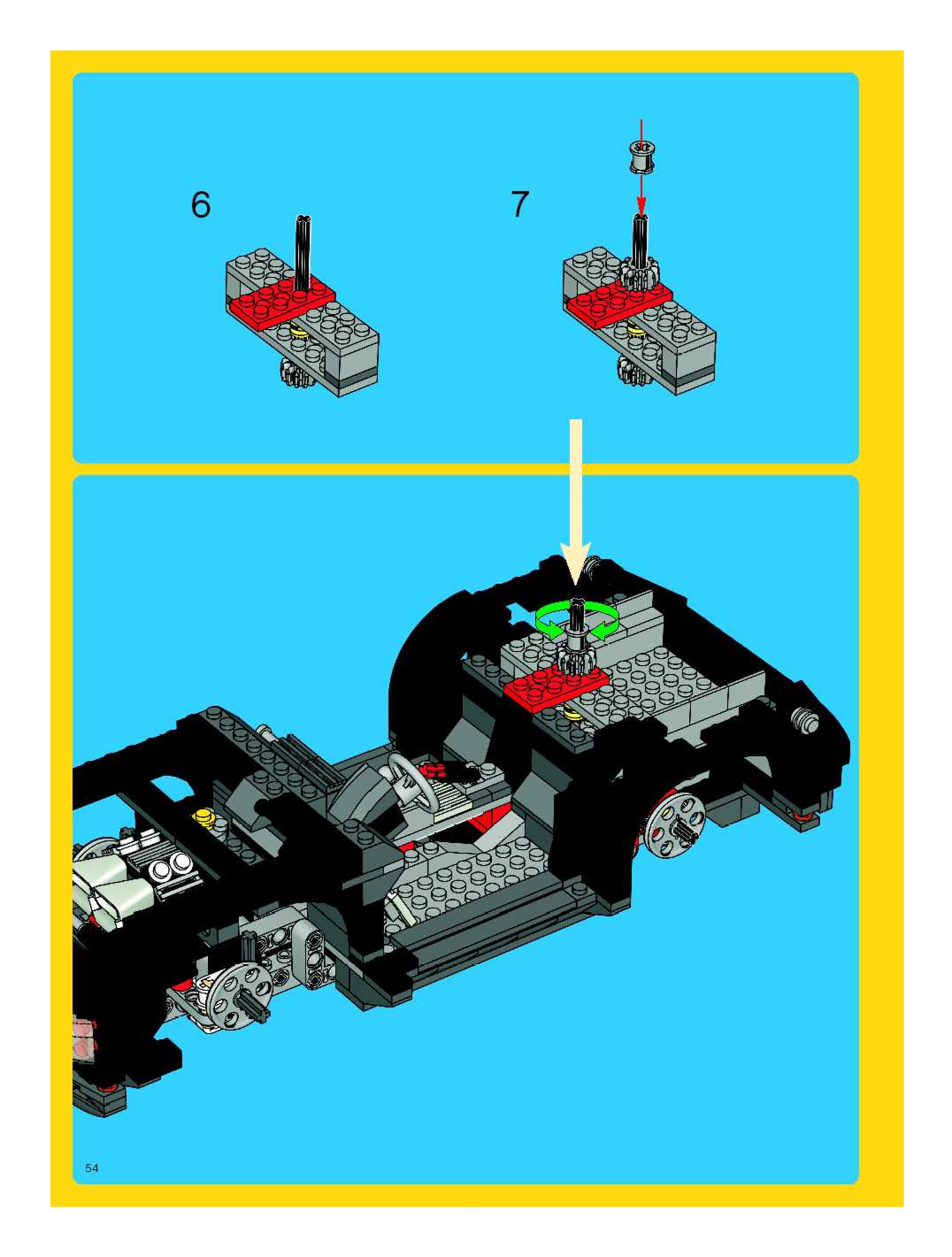 6

7

54