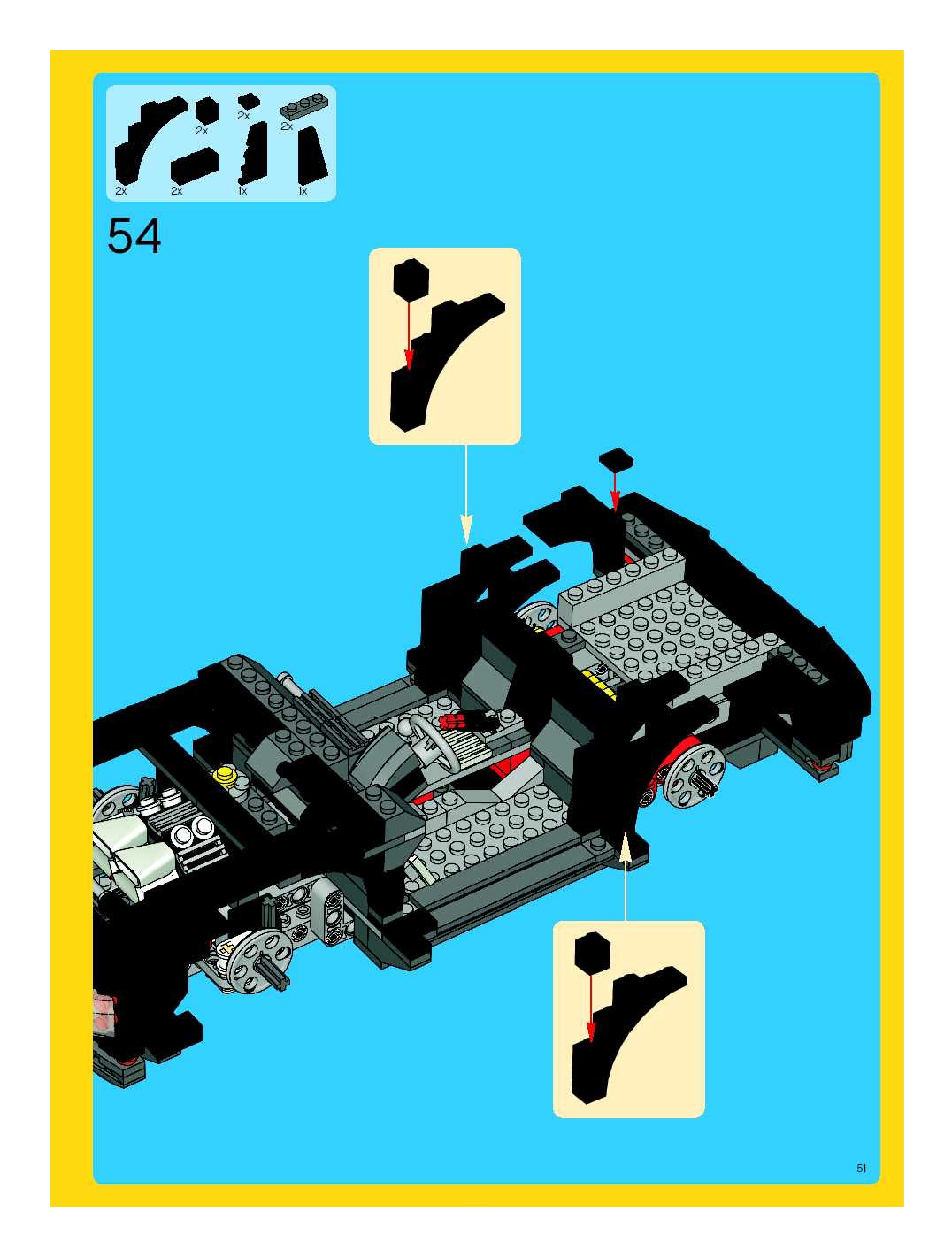 2x 2x 2x 2x 2x 1x 1x

54

51