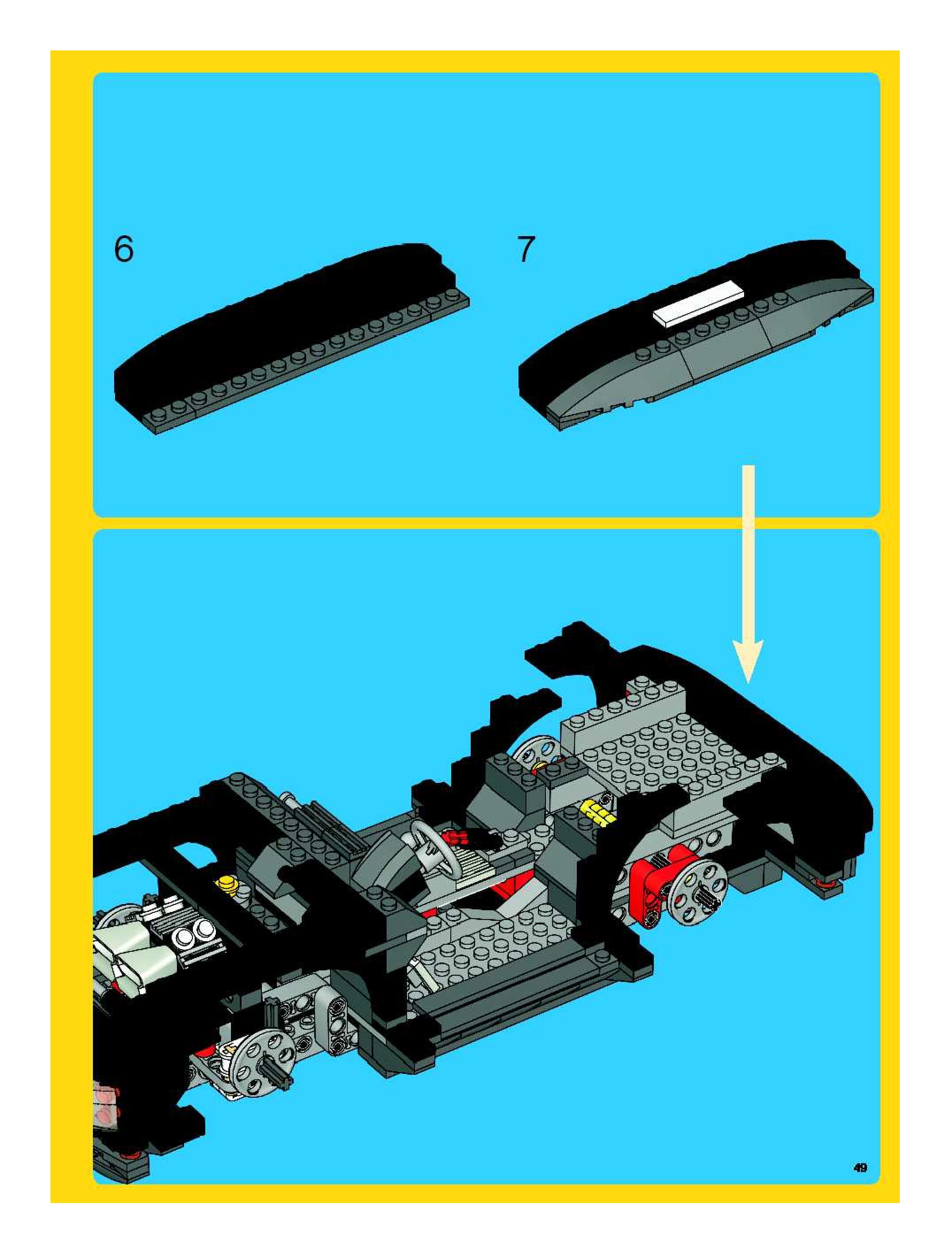 6

7

49