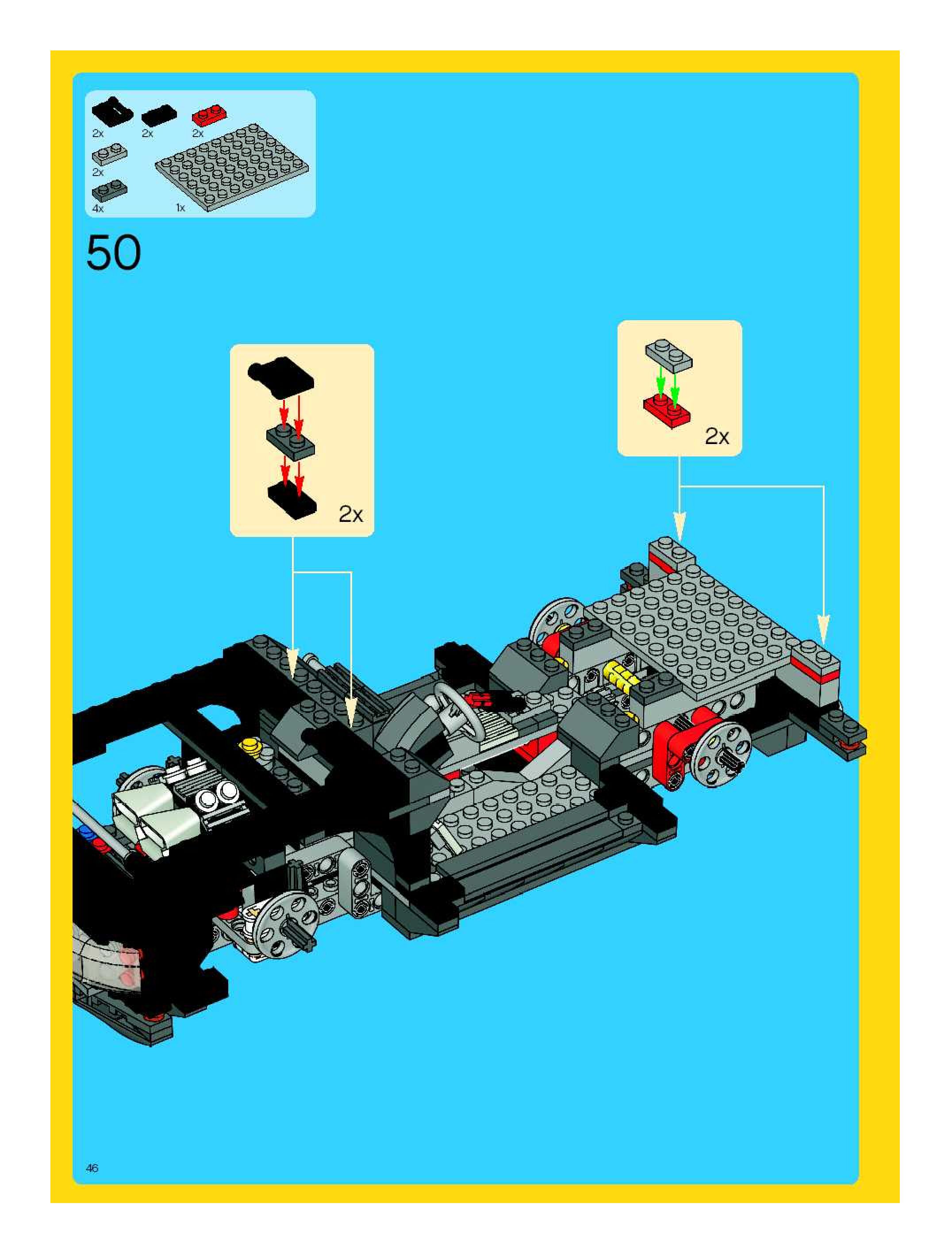 2x
2x
2x
2x
4x
1x

50

2x

2x

46