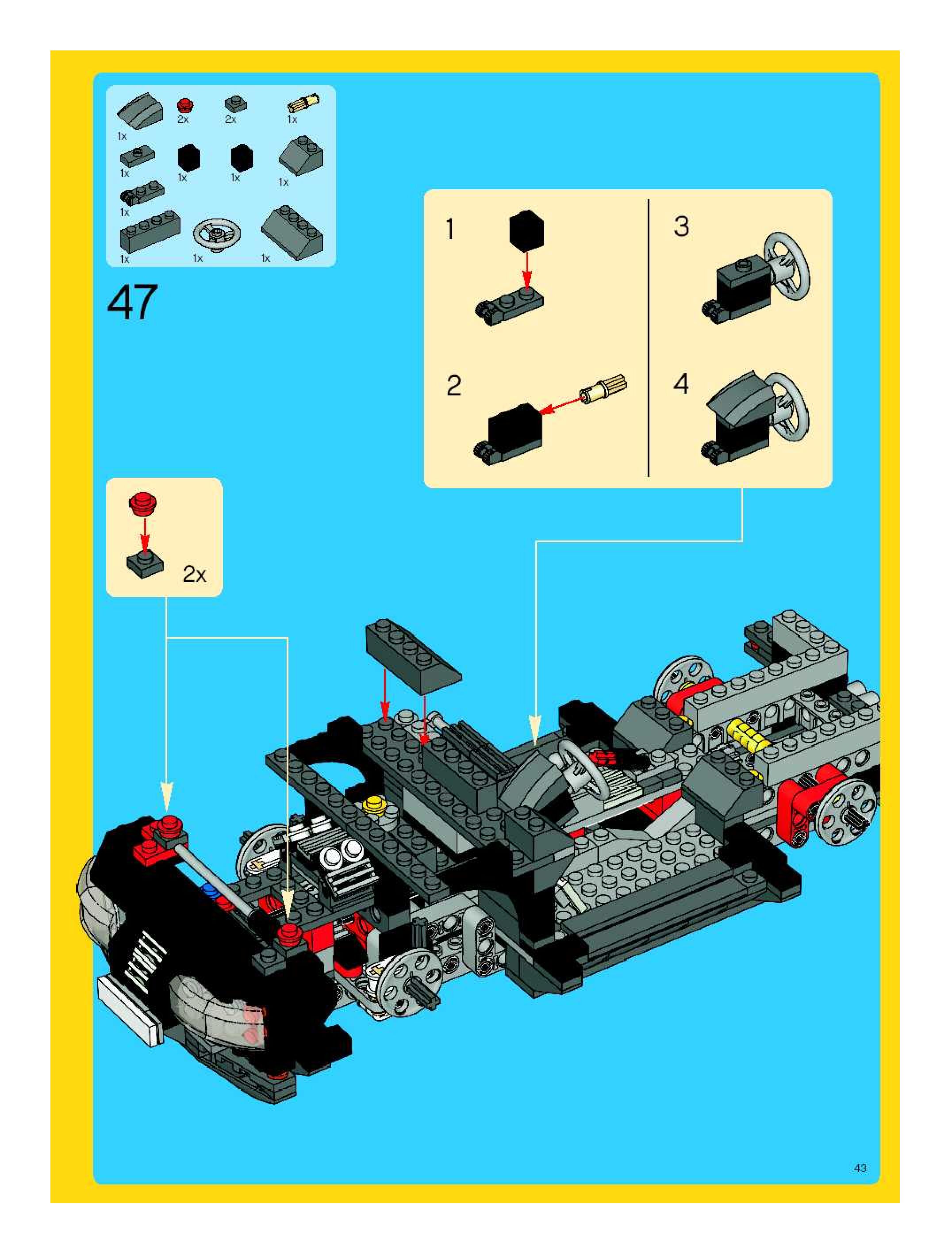 1x 2x 2x 1x
1x 1x 1x 1x
1x
1x 1x 1x

47

1

2

3

4

2x

43