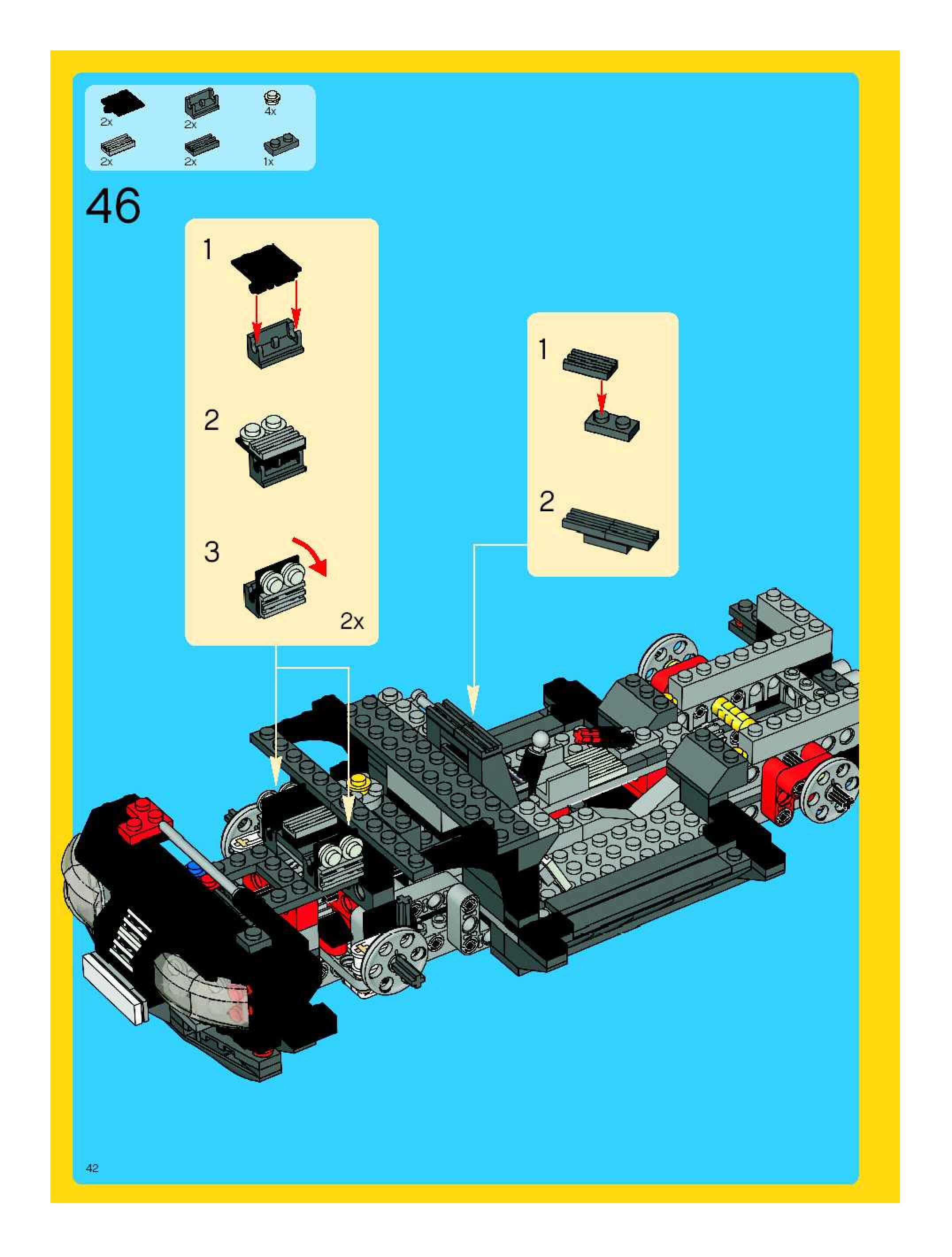 2x
2x
4x
2x
2x
1x

46

1

2

3

2x

1

2

42