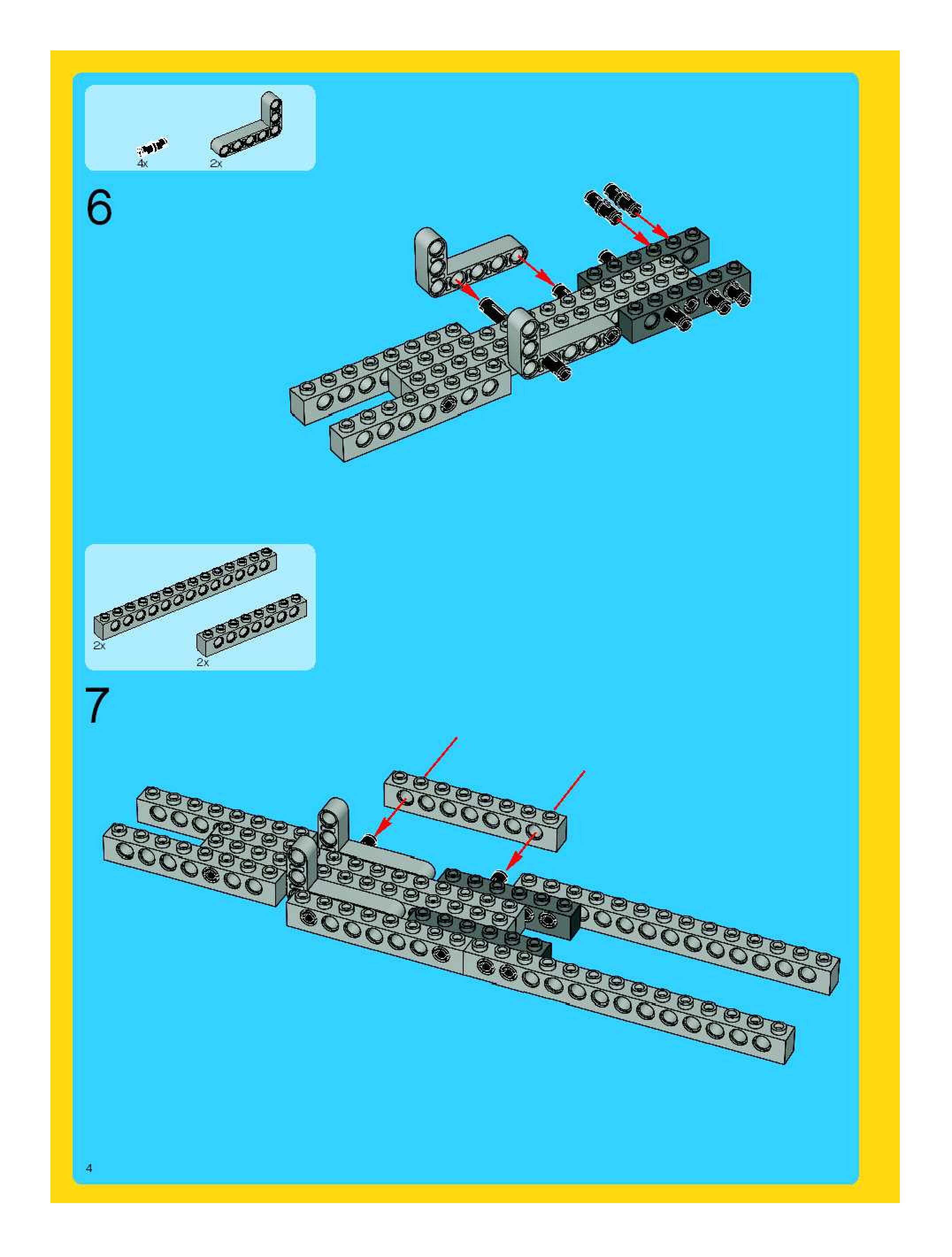 4x
2x

6

2x
2x

7

4