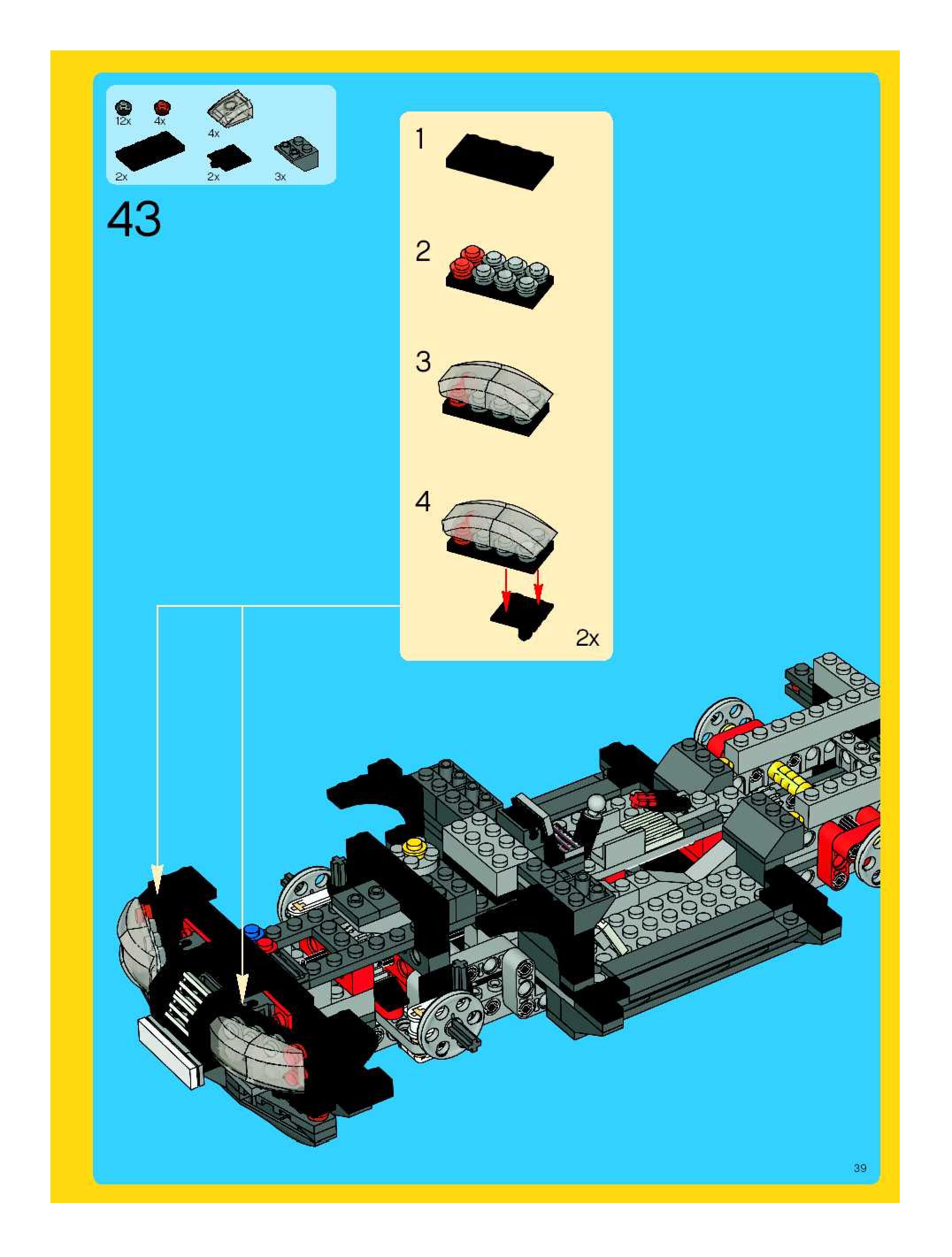 12x
4x
4x
2x
2x
3x

43

1

2

3

4

2x

39