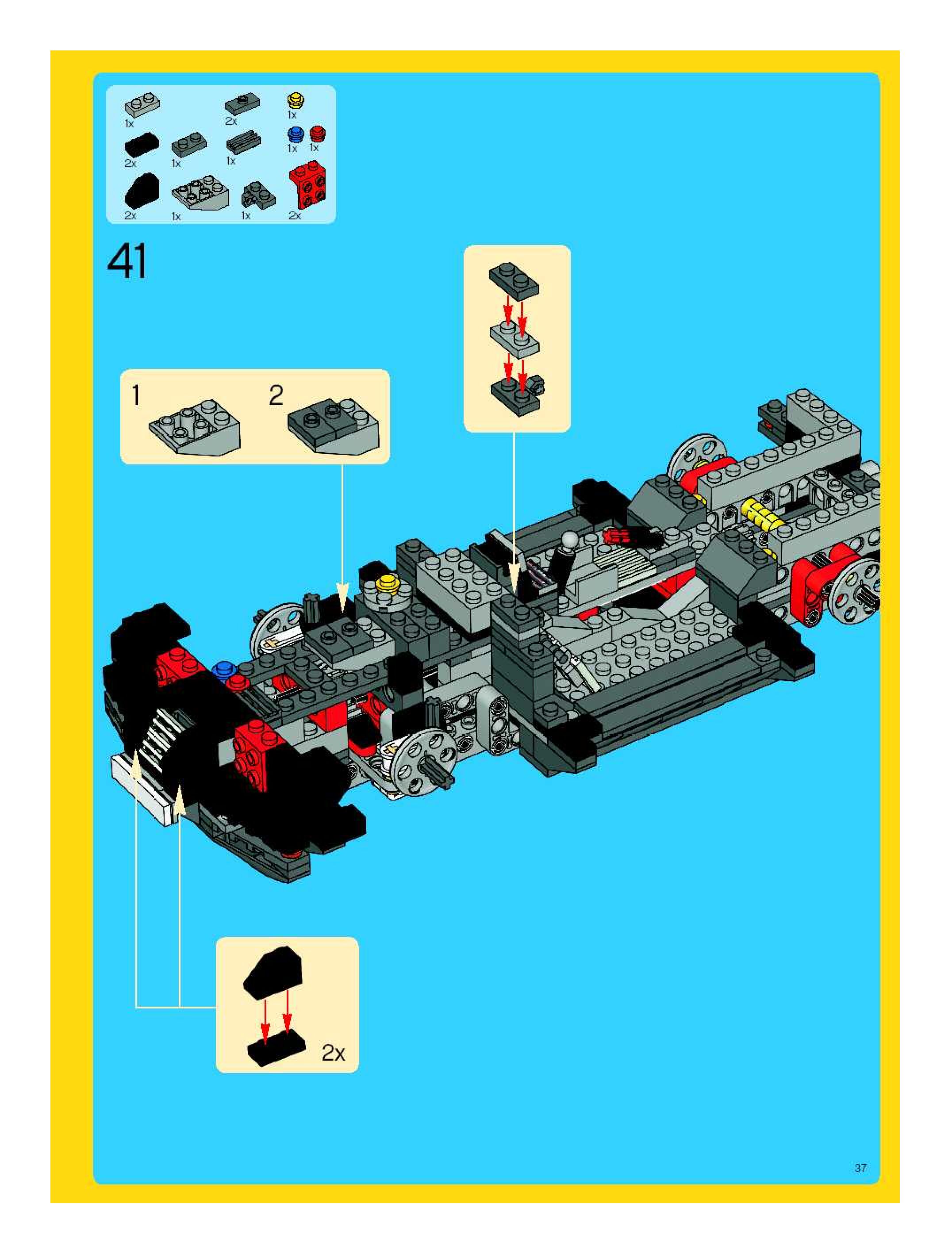 1x
2x
1x
2x
1x
1x
1x
1x
2x
1x
1x
2x

41

1
2

2x

37