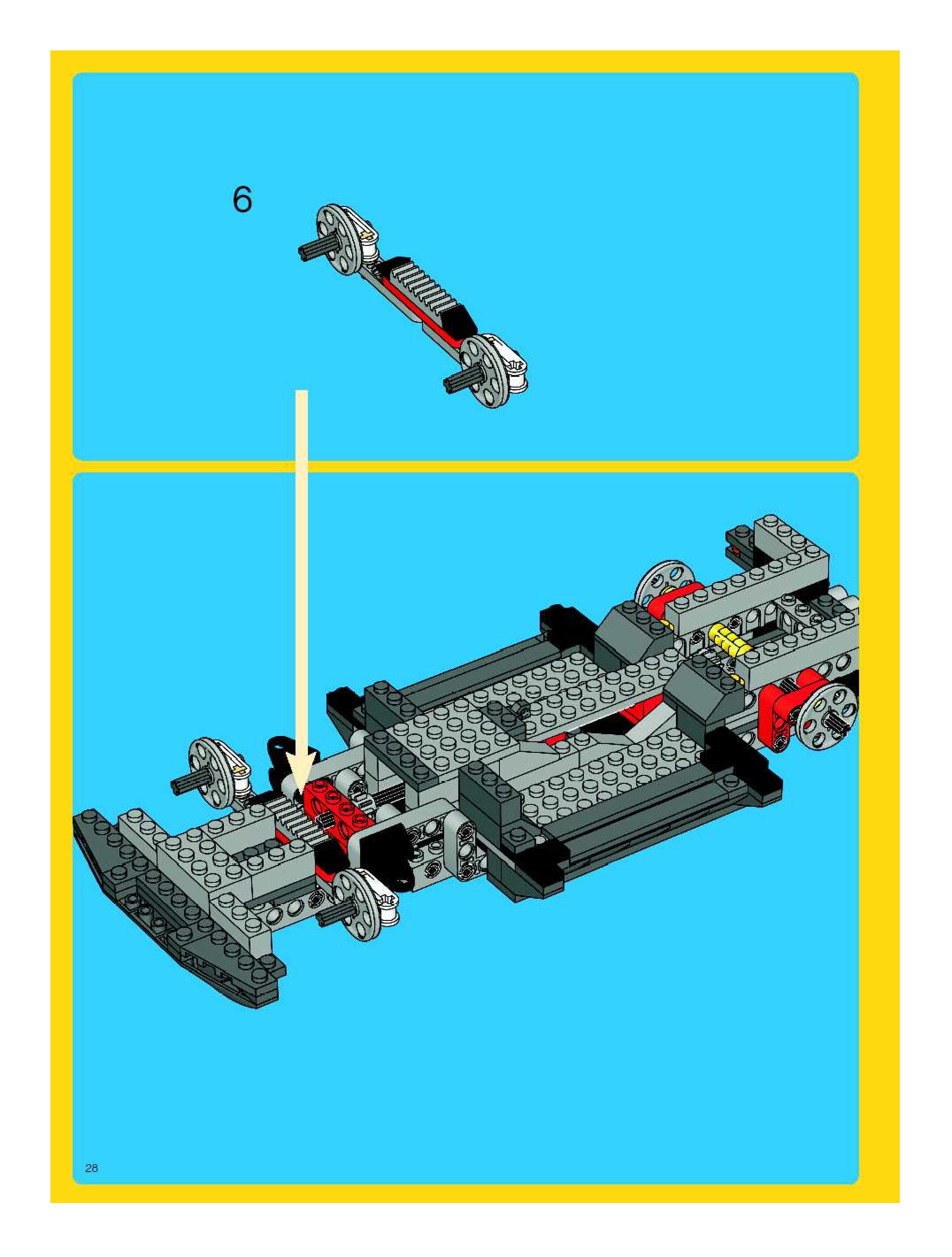 6

28