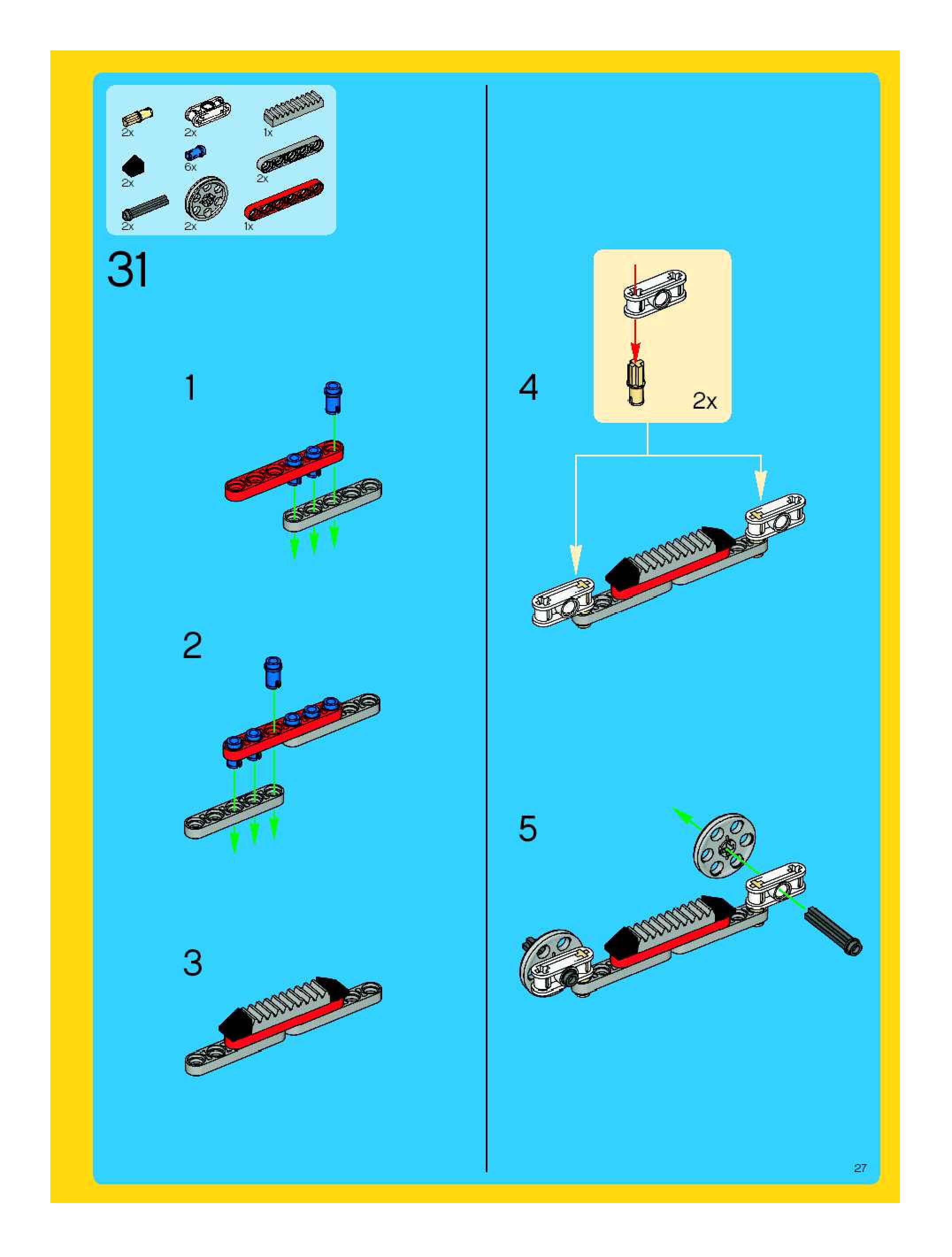 2x
2x
1x
2x
6x
2x
2x
2x
1x

31

1

2

3

4

2x

5

27