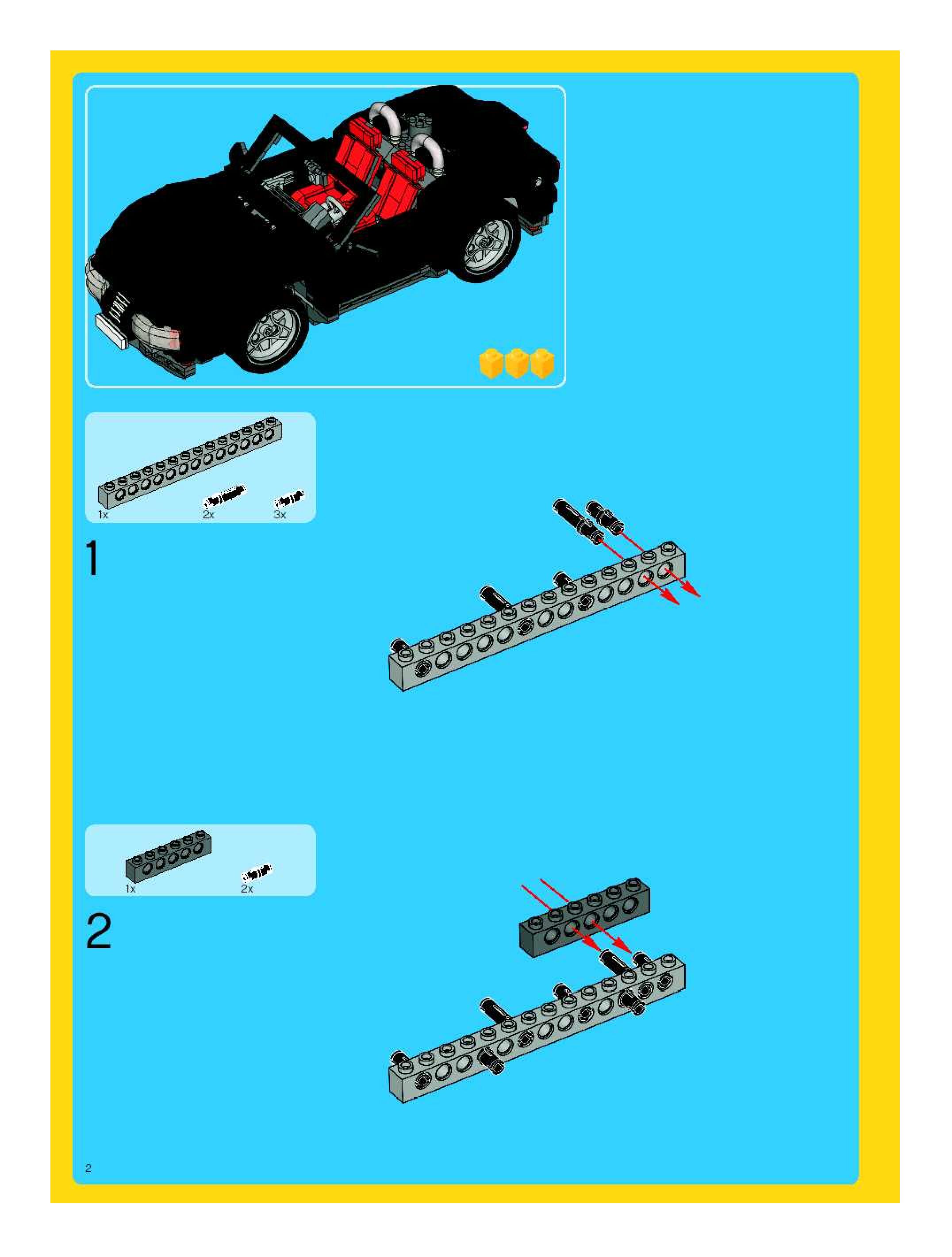 1x
2x
3x

1

1x
2x

2

2