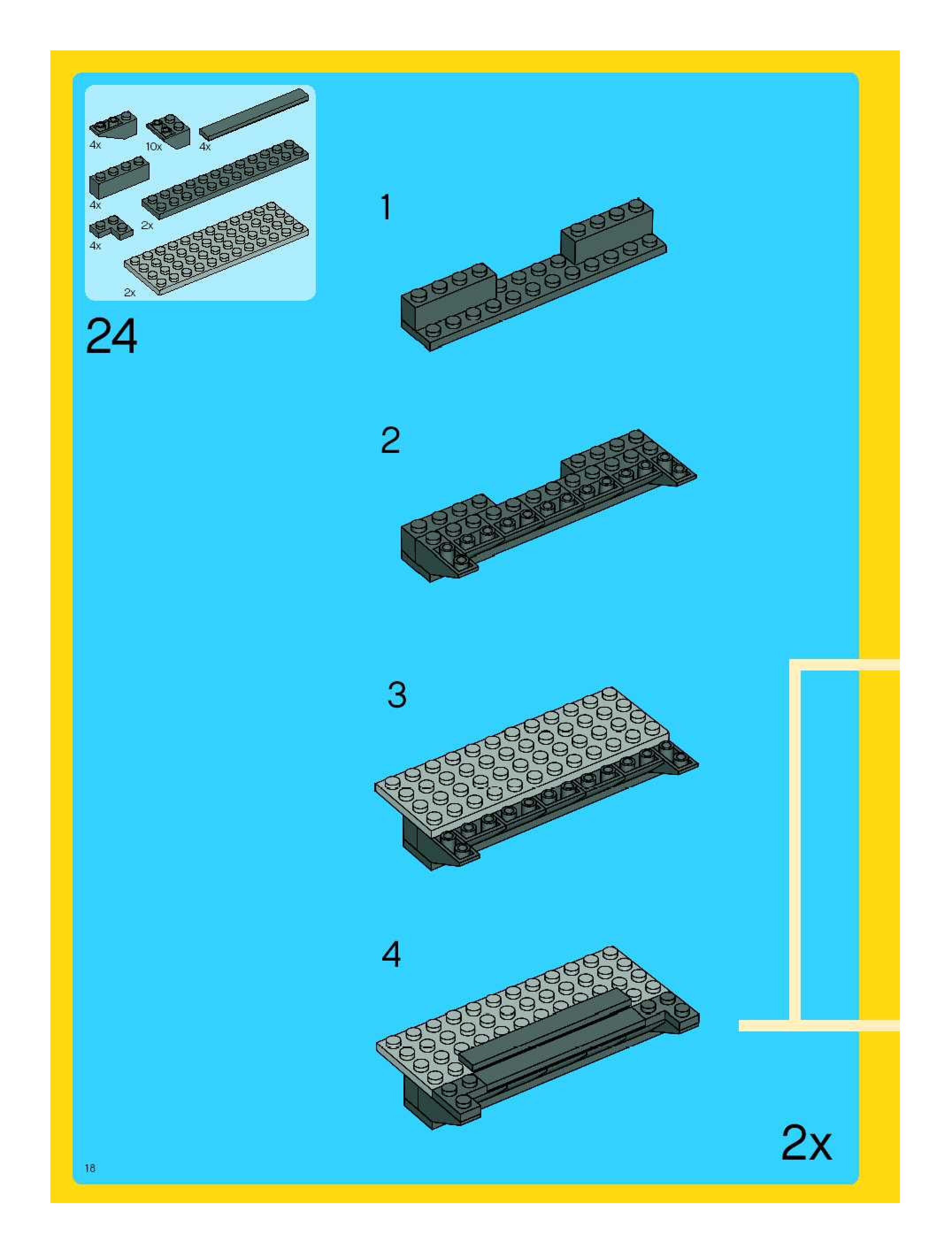 4x
10x
4x
4x
2x
4x
2x

24

1

2

3

4

2x

18