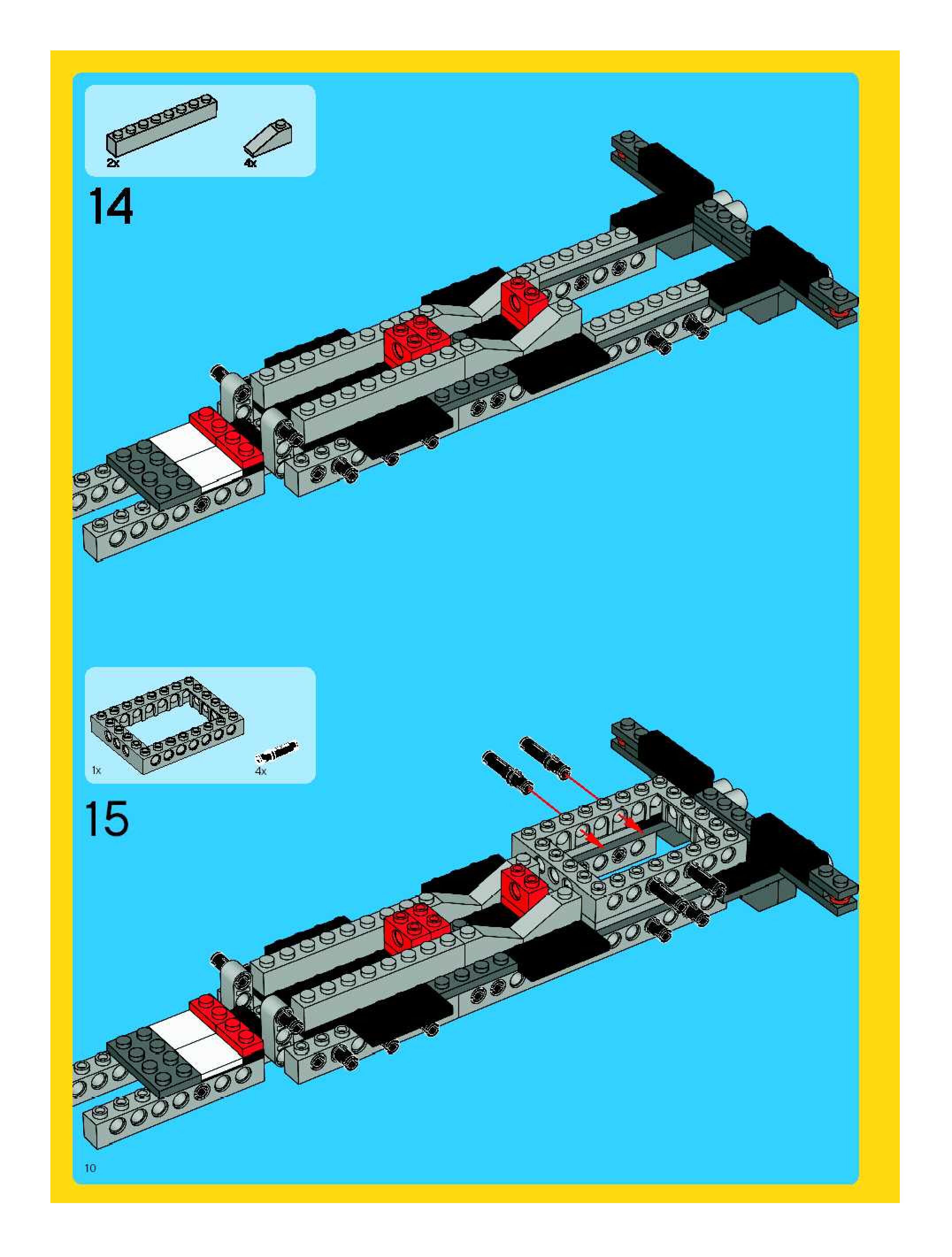 2x

4x

14

1x

4x

15

10