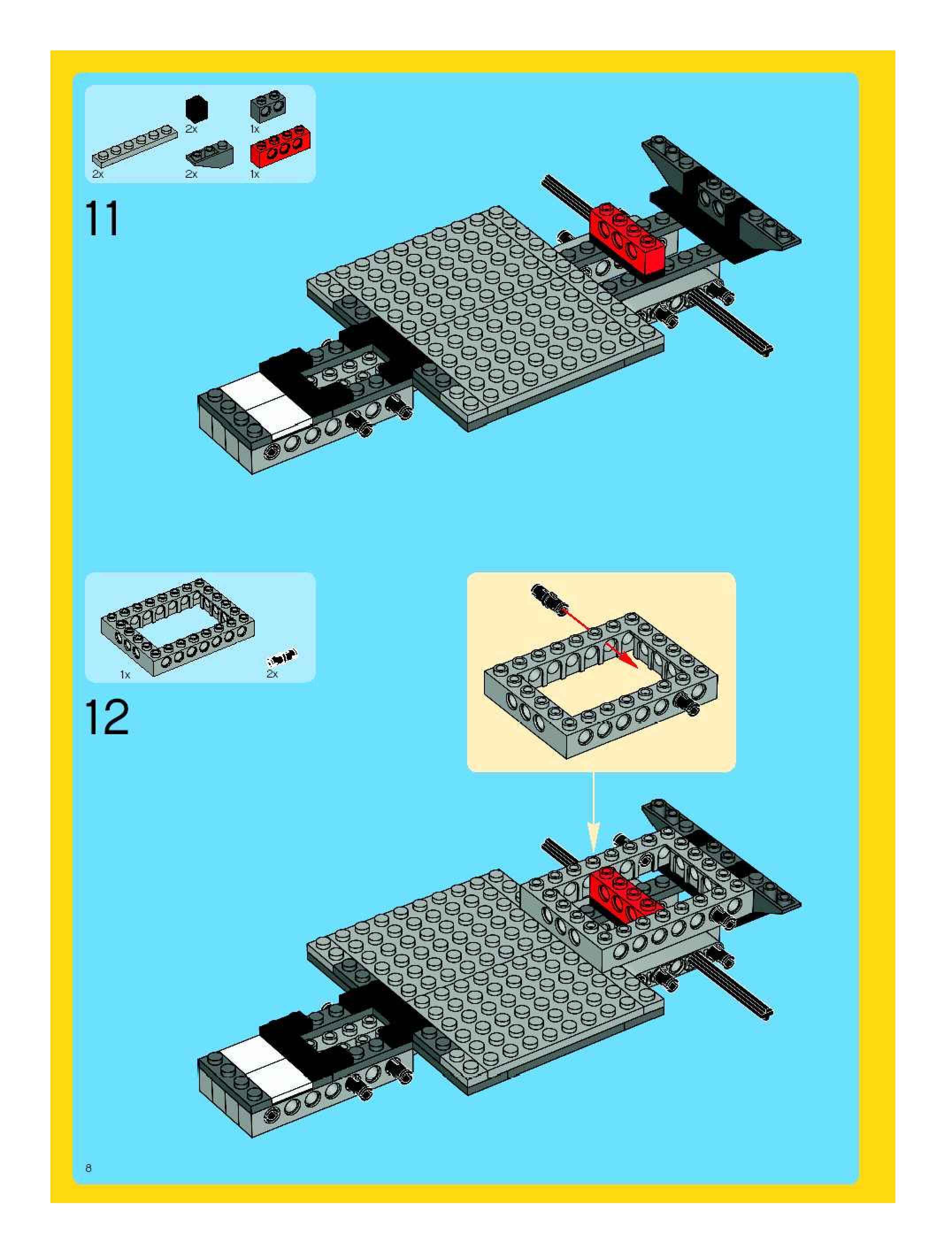 2x
1x
2x
2x
1x

11

1x
2x

12

8