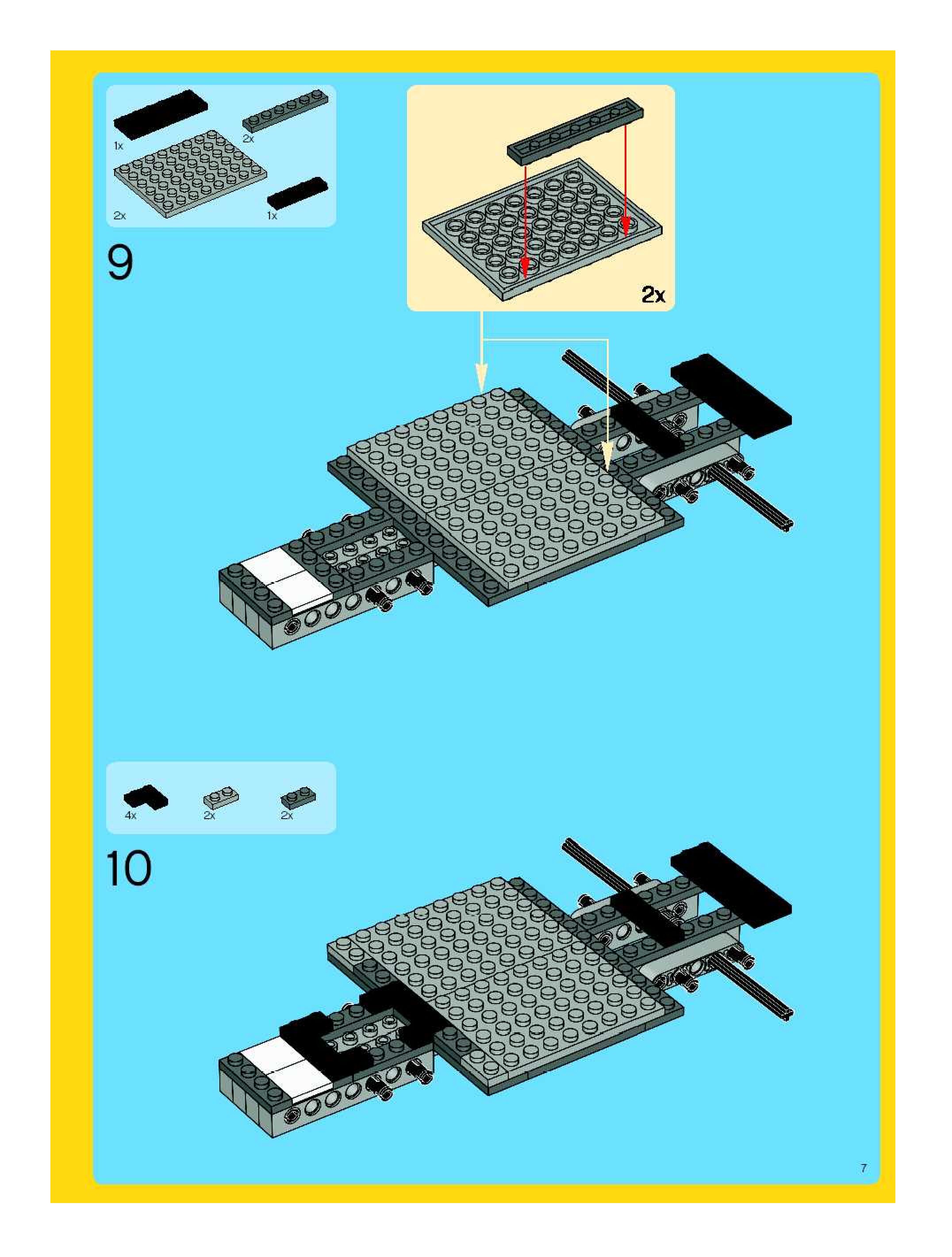 1x

2x

2x

1x

9

2x

4x

2x

2x

10

7