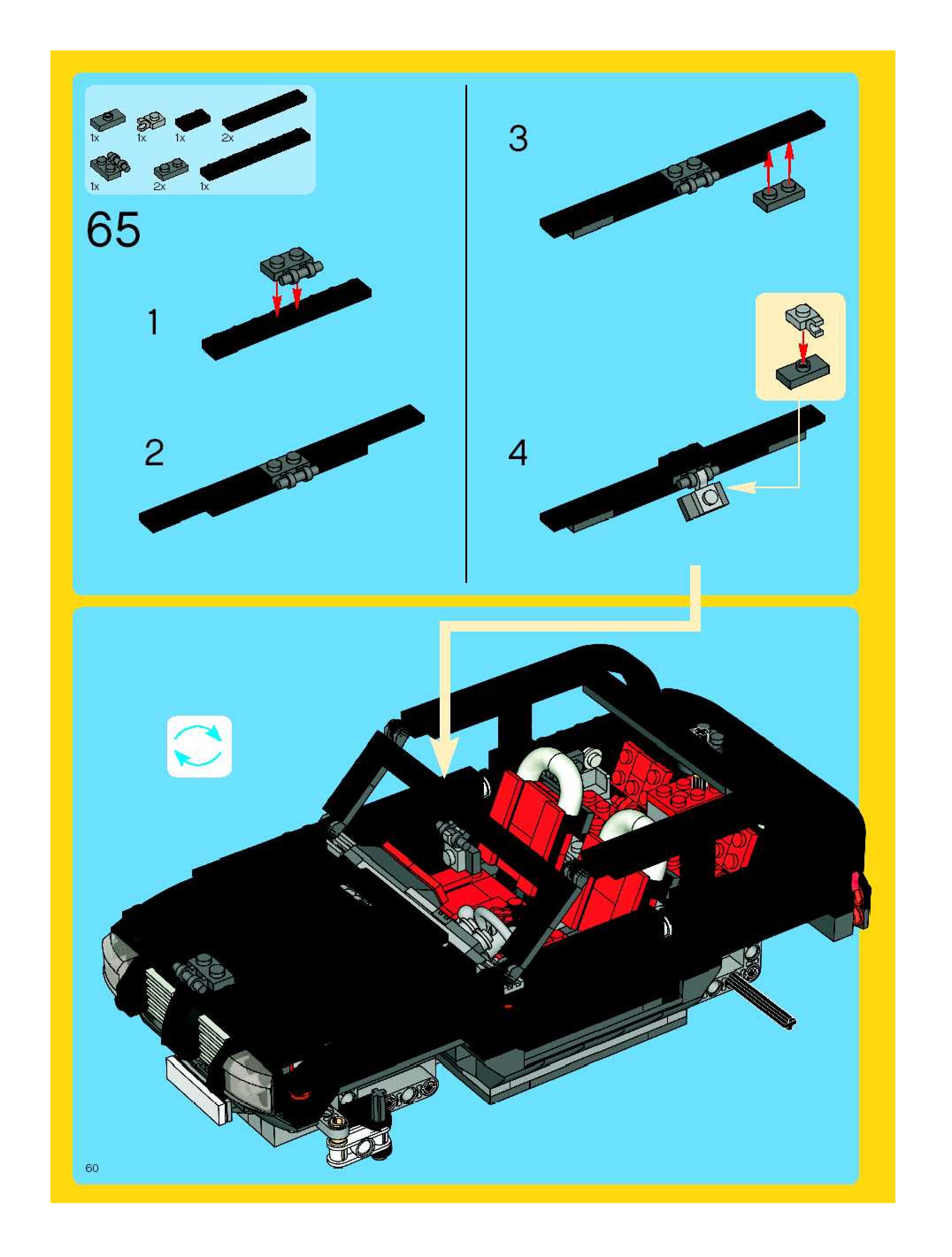 1x 1x 1x 2x
1x 2x 1x

65

1

2

3

4

60