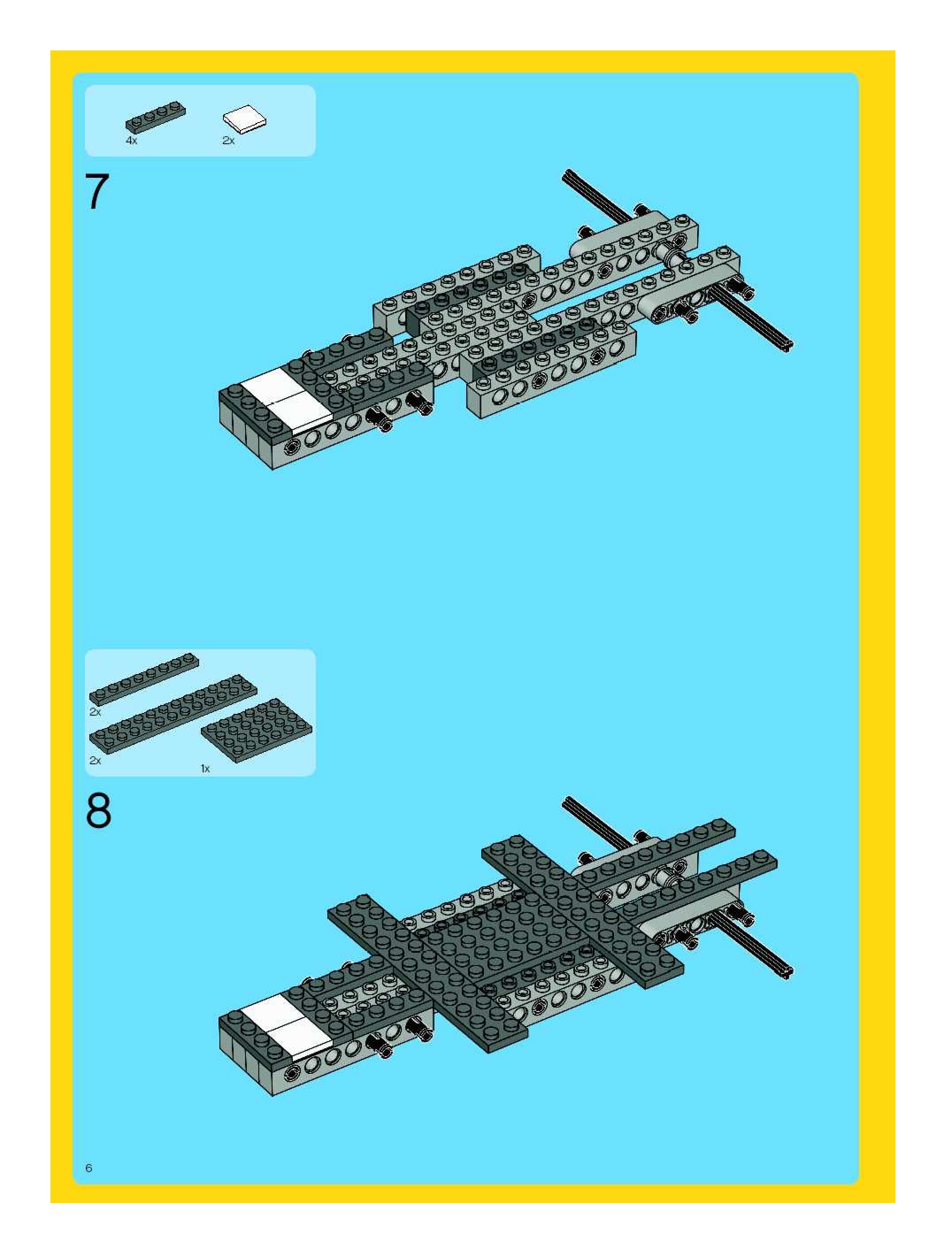 4x
2x

7

2x
2x
1x

8

6