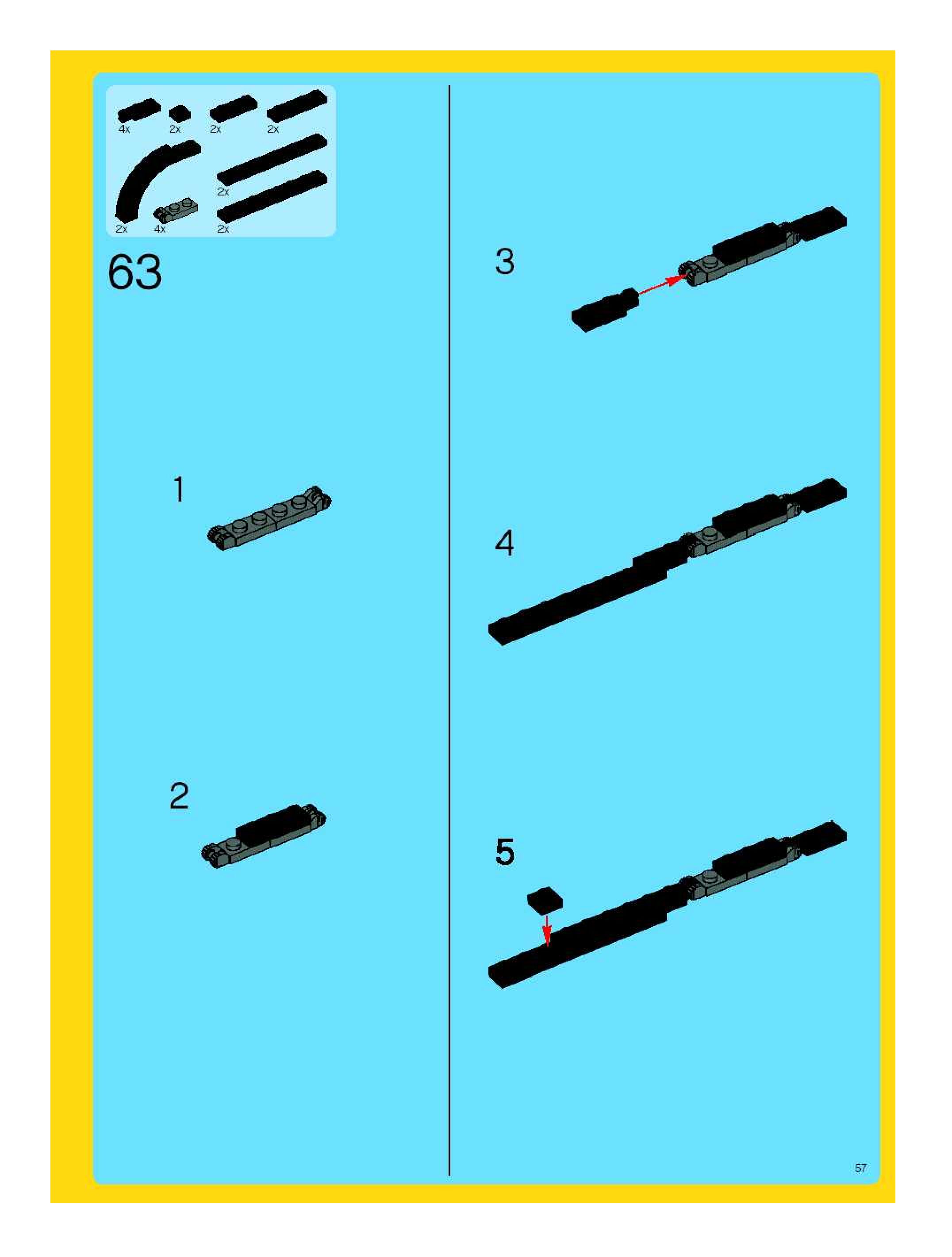 4x 2x 2x 2x

2x

2x 4x 2x

63

1

2

3

4

5

57