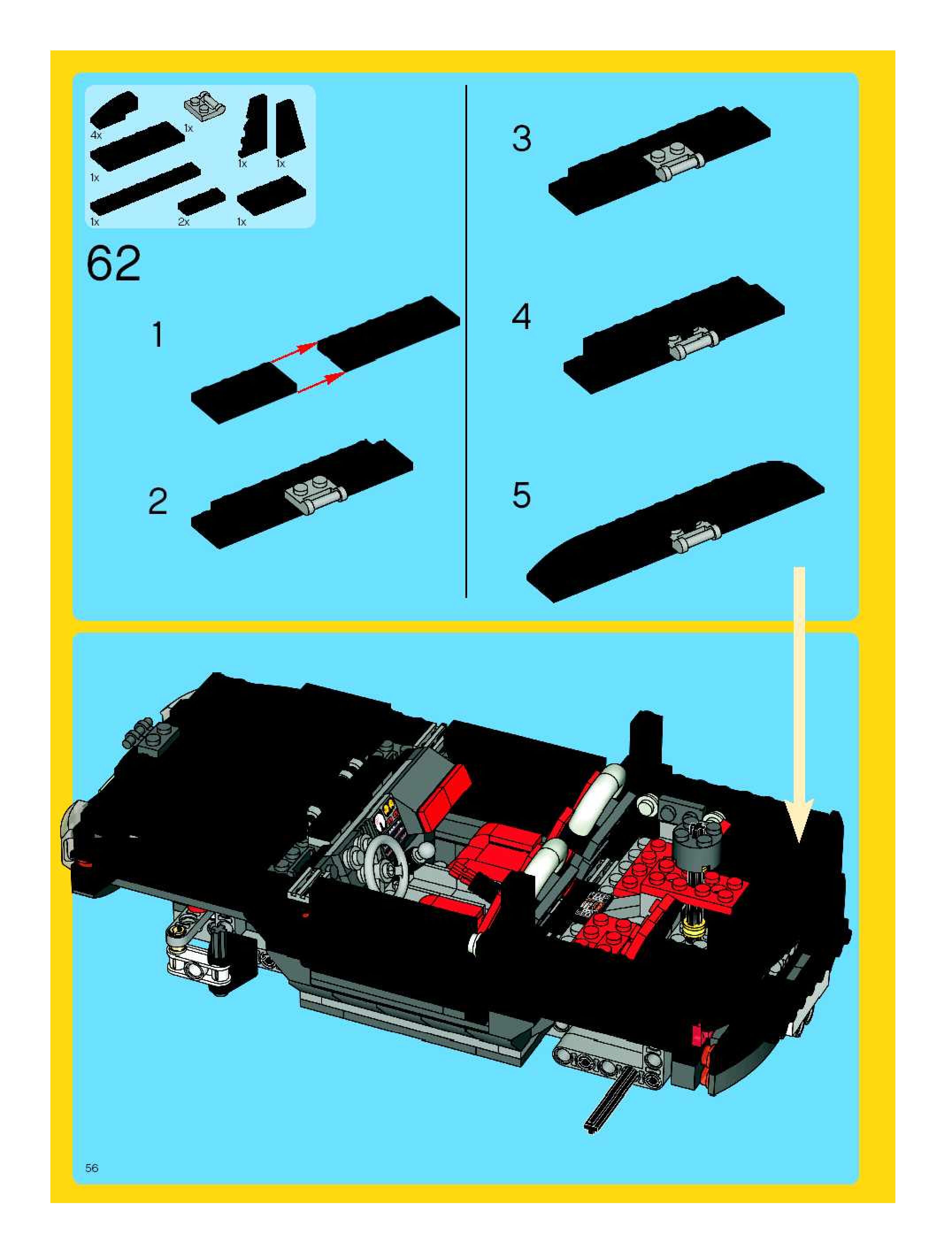 4x
1x
1x
1x
1x
1x
2x
1x

62

1

2

3

4

5

56