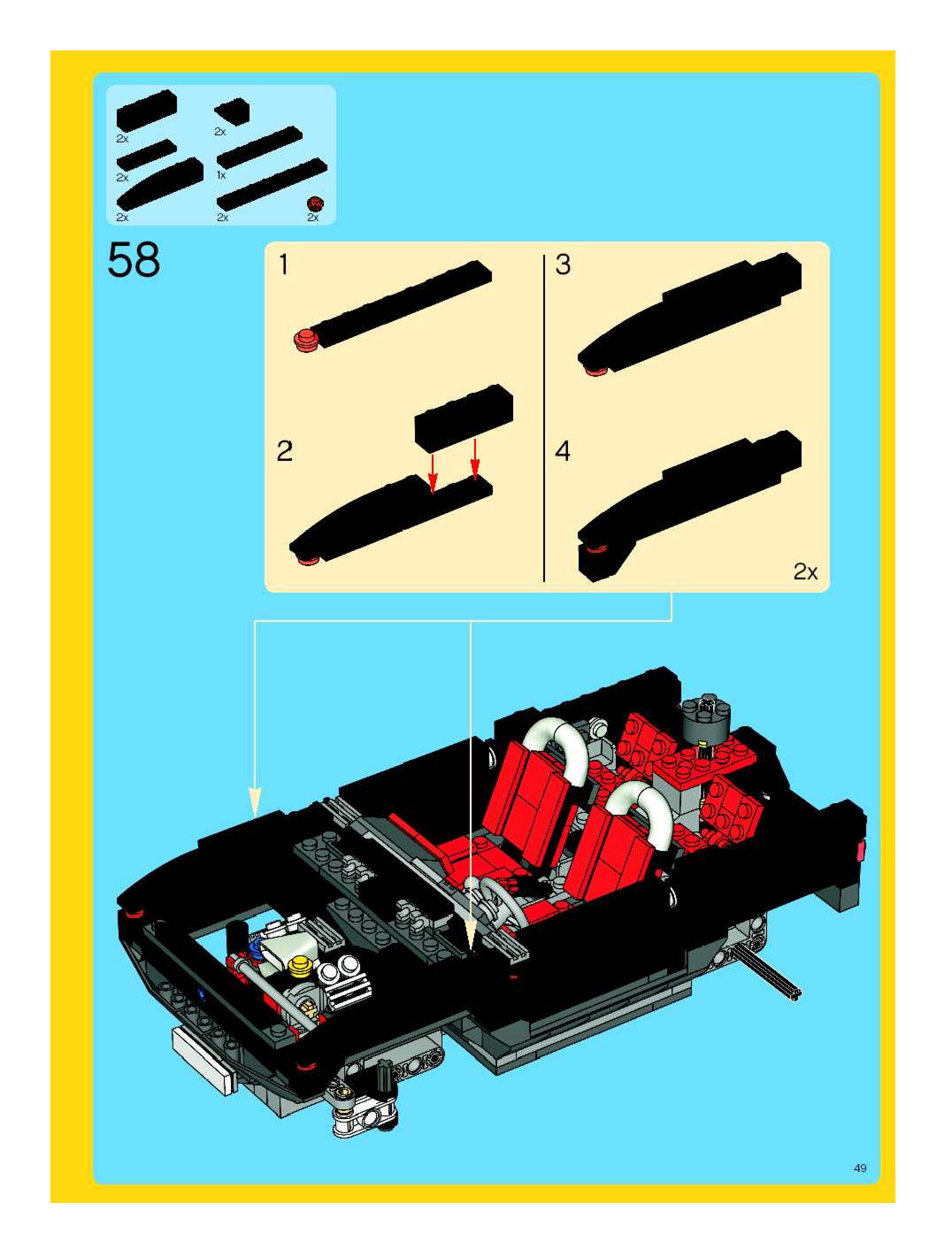 2x
2x
2x
1x
2x
2x
2x

58

1

2

3

4

2x

49