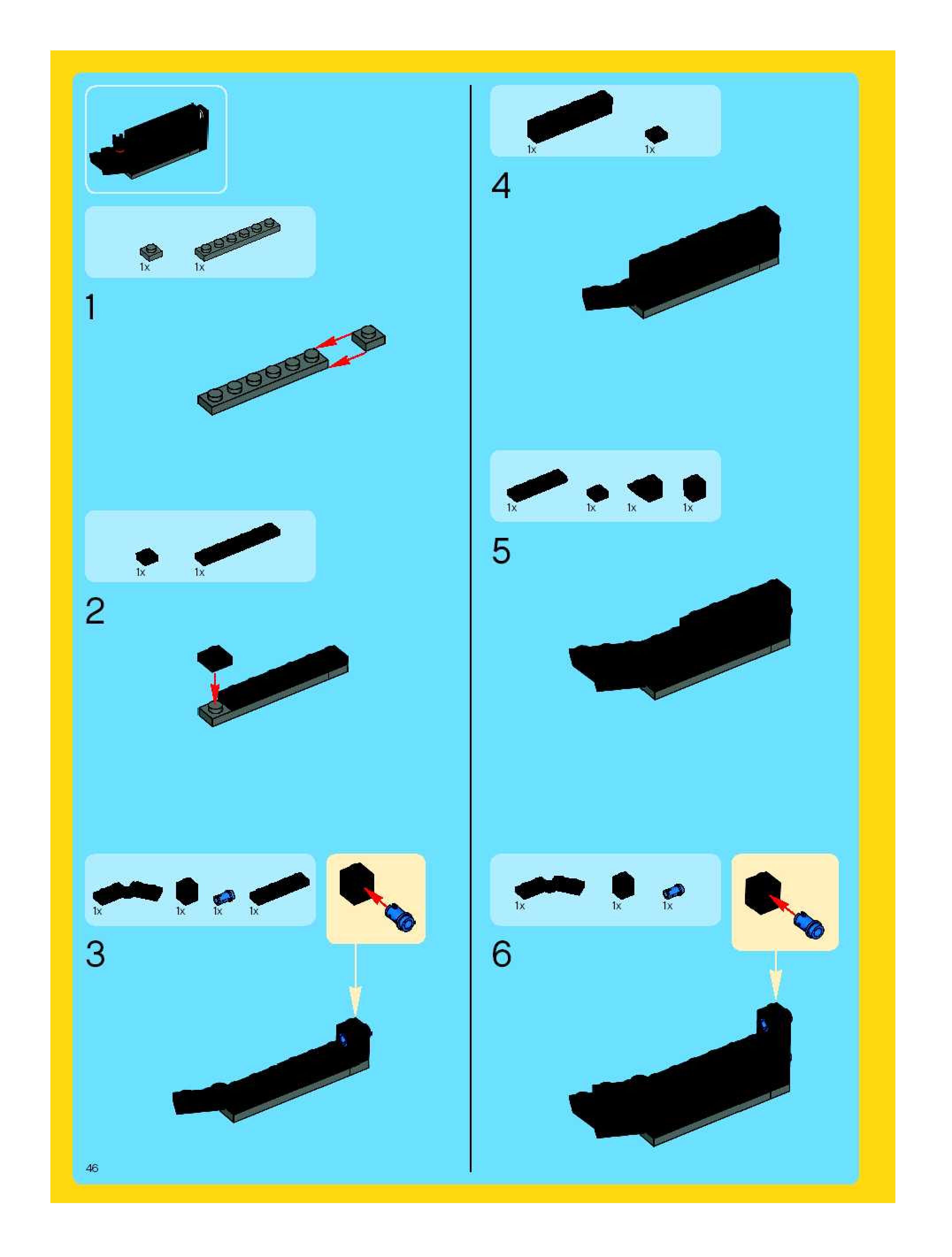 1x 1x

1

1x 1x

2

1x 1x 1x 1x

3

46

1x 1x

4

1x 1x 1x 1x

5

1x 1x 1x

6