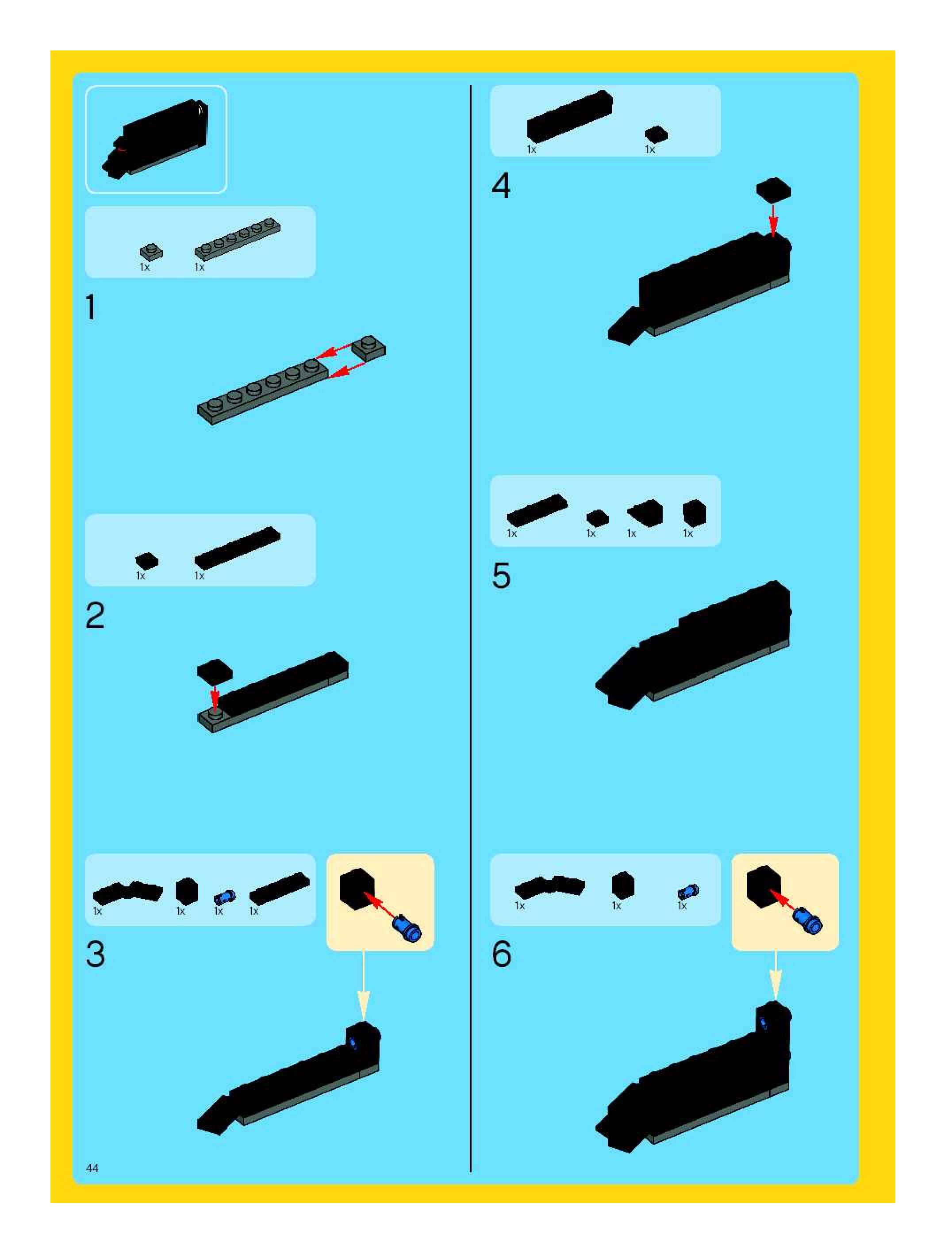 1x 1x

1

1x 1x

2

1x 1x 1x 1x

3

44

1x 1x

4

1x 1x 1x 1x

5

1x 1x 1x

6