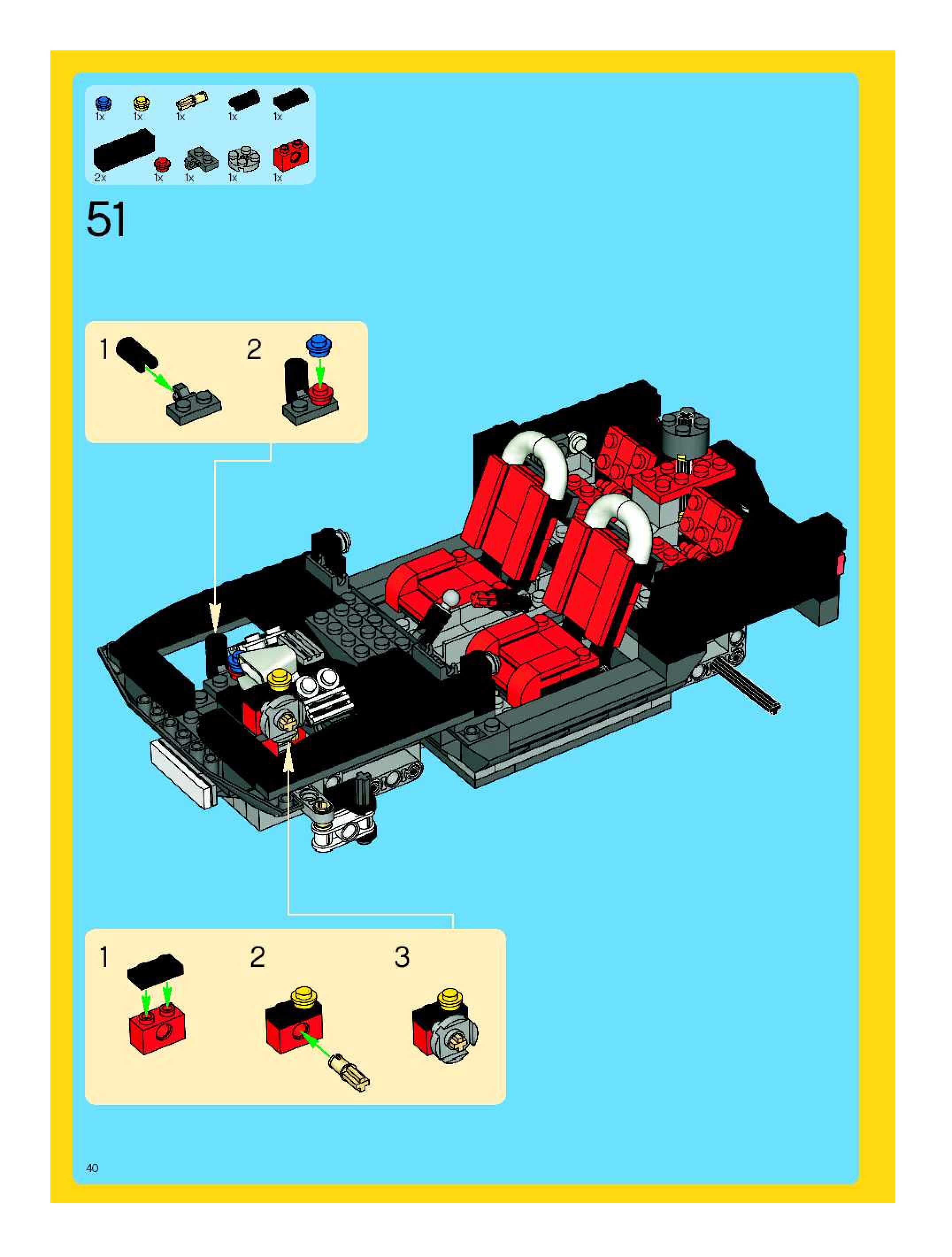 1x 1x 1x 1x 1x

2x 1x 1x 1x 1x

51

1 2

1 2 3

40