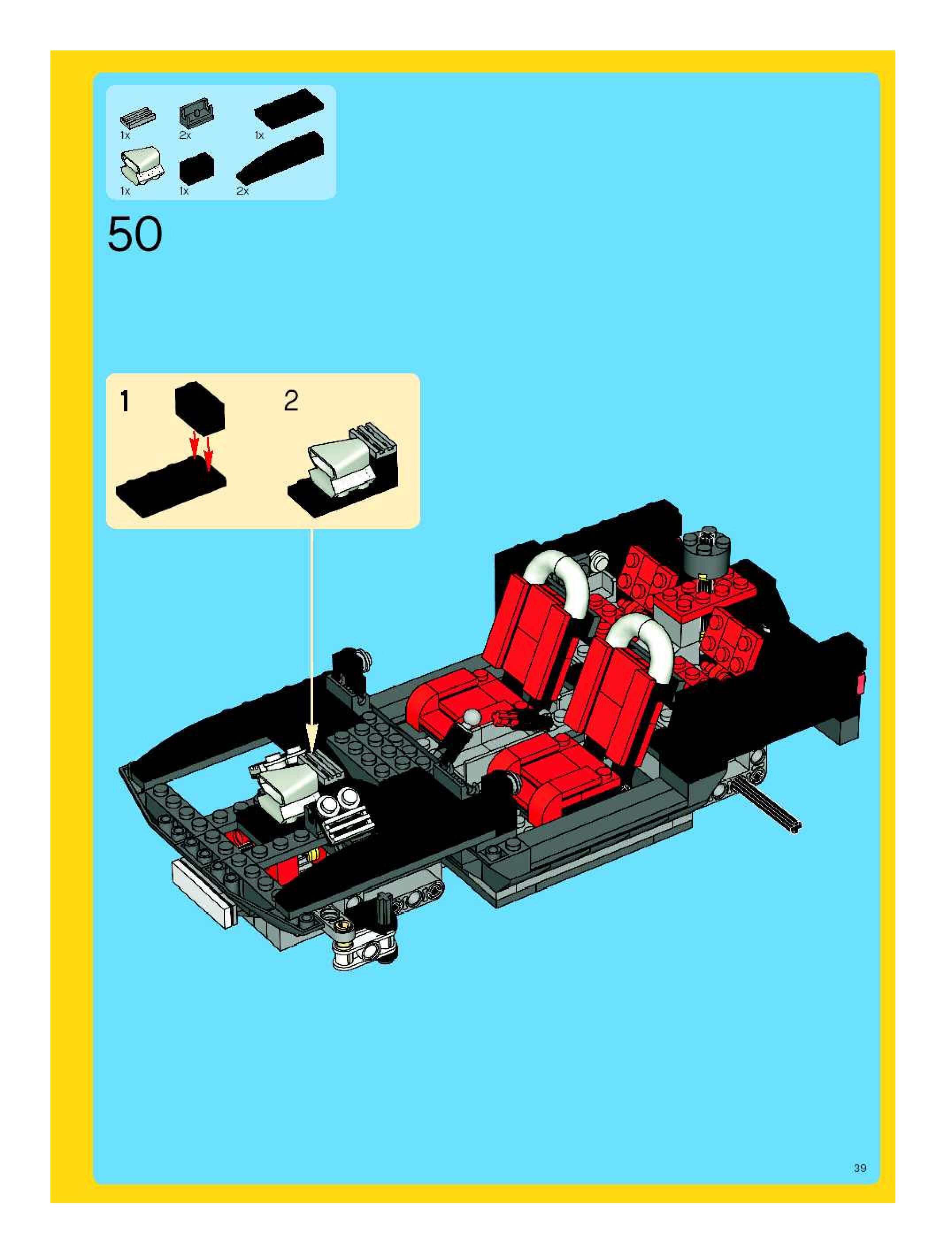 1x 2x 1x
1x 1x 2x

50

1

2

39