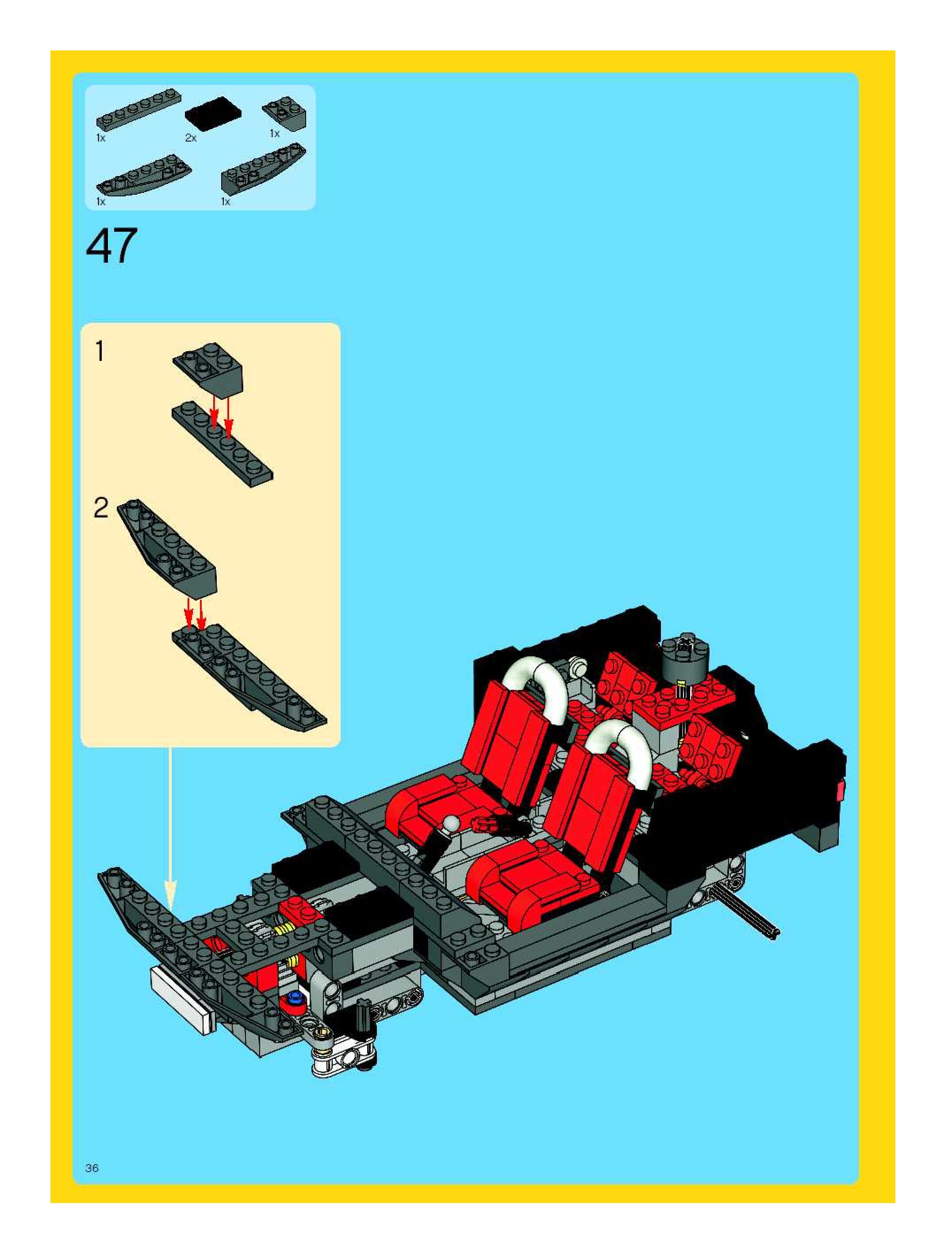 1x
2x
1x
1x
1x

47

1

2

36