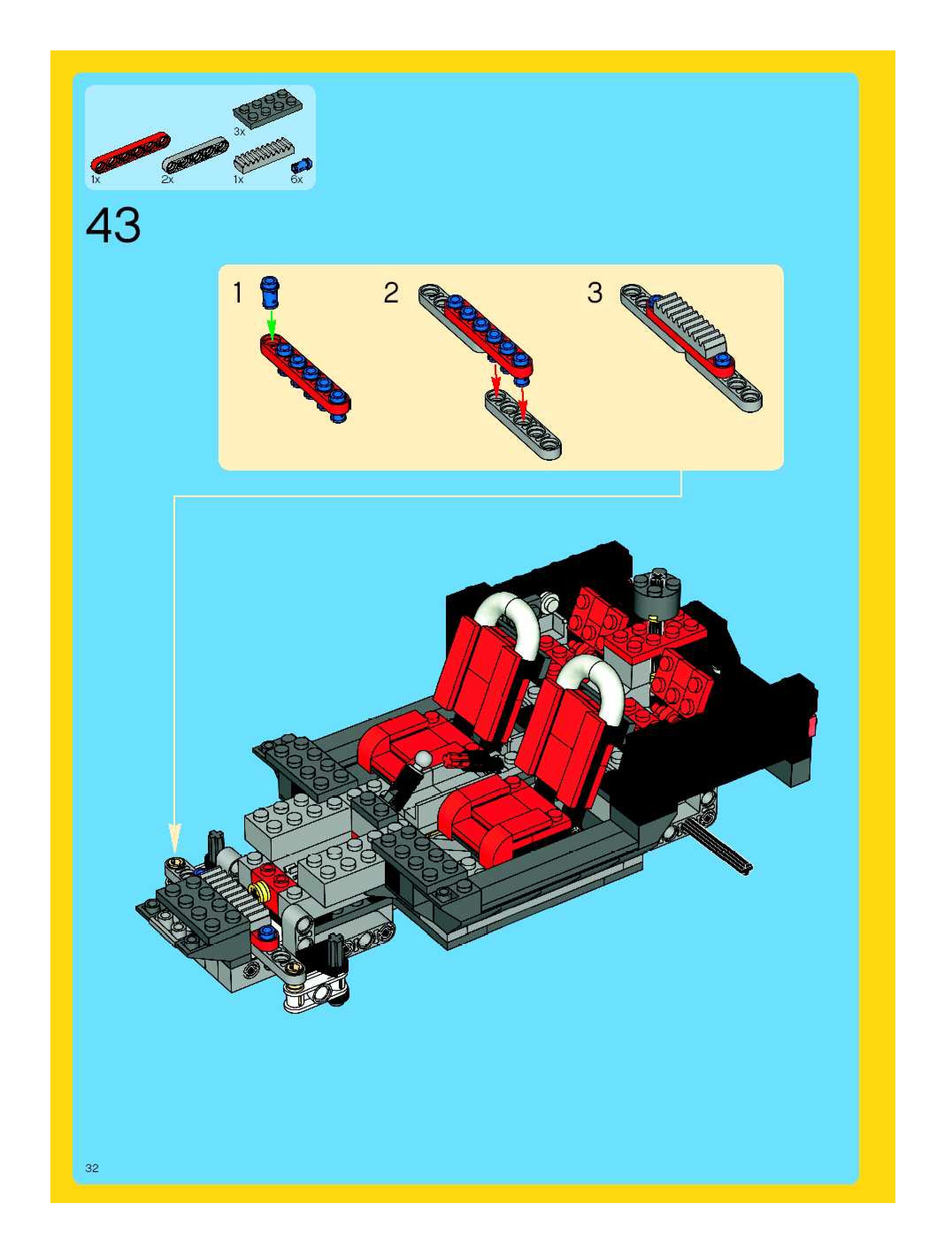 3x
1x
2x
1x
6x

43

1
2
3

32