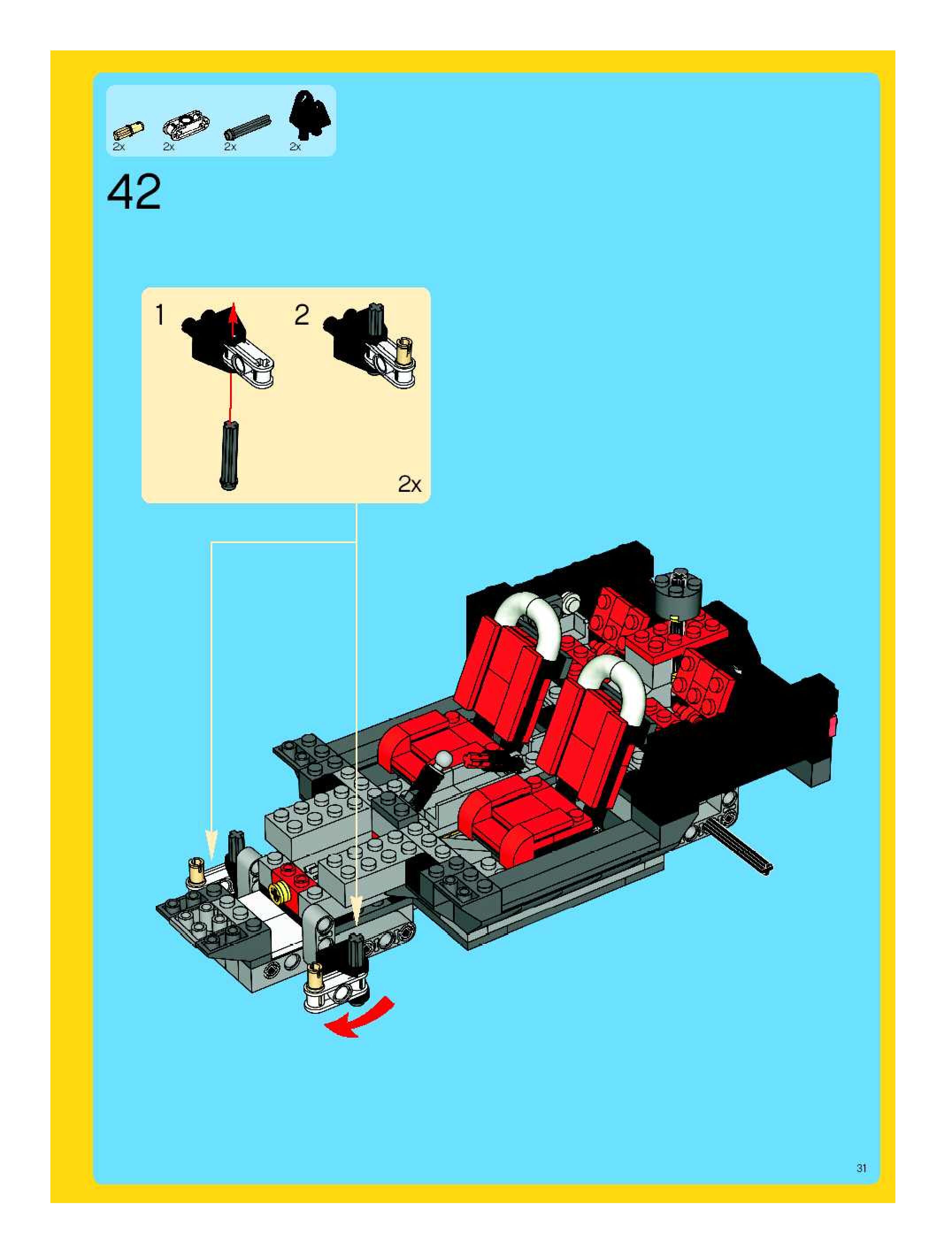 2x 2x 2x 2x

42

1

2

2x

31