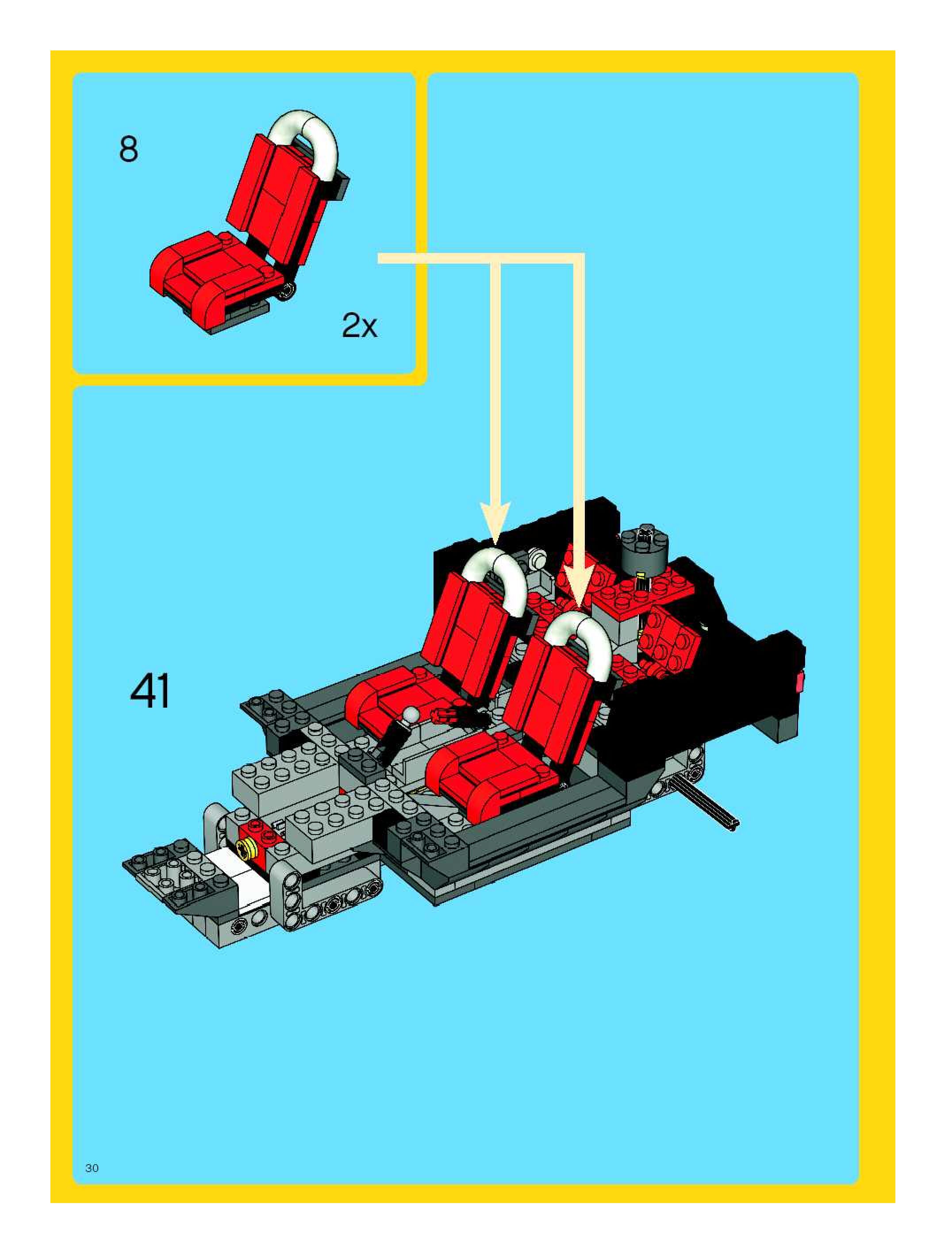 8

2x

41

30